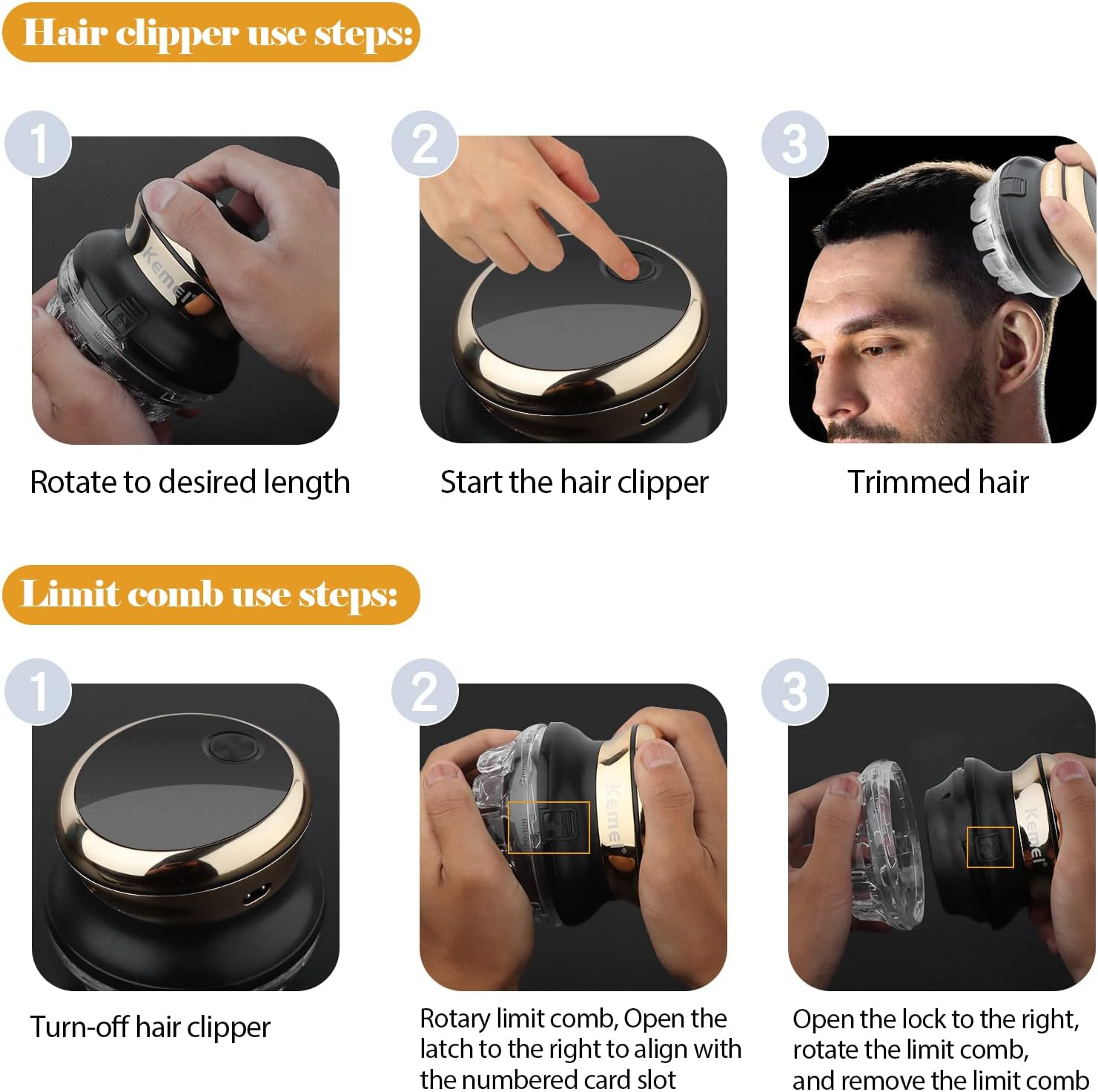 Hair clipper use steps:

1

Kemei

Rotate to desired length

2

Start the hair clipper

3

Trimmed hair

Limit comb use steps:

1

Turn-off hair clipper

2

Kemei

Rotary limit comb, Open the latch to the right to align with the numbered card slot

3

Kemei

Open the lock to the right, rotate the limit comb, and remove the limit comb