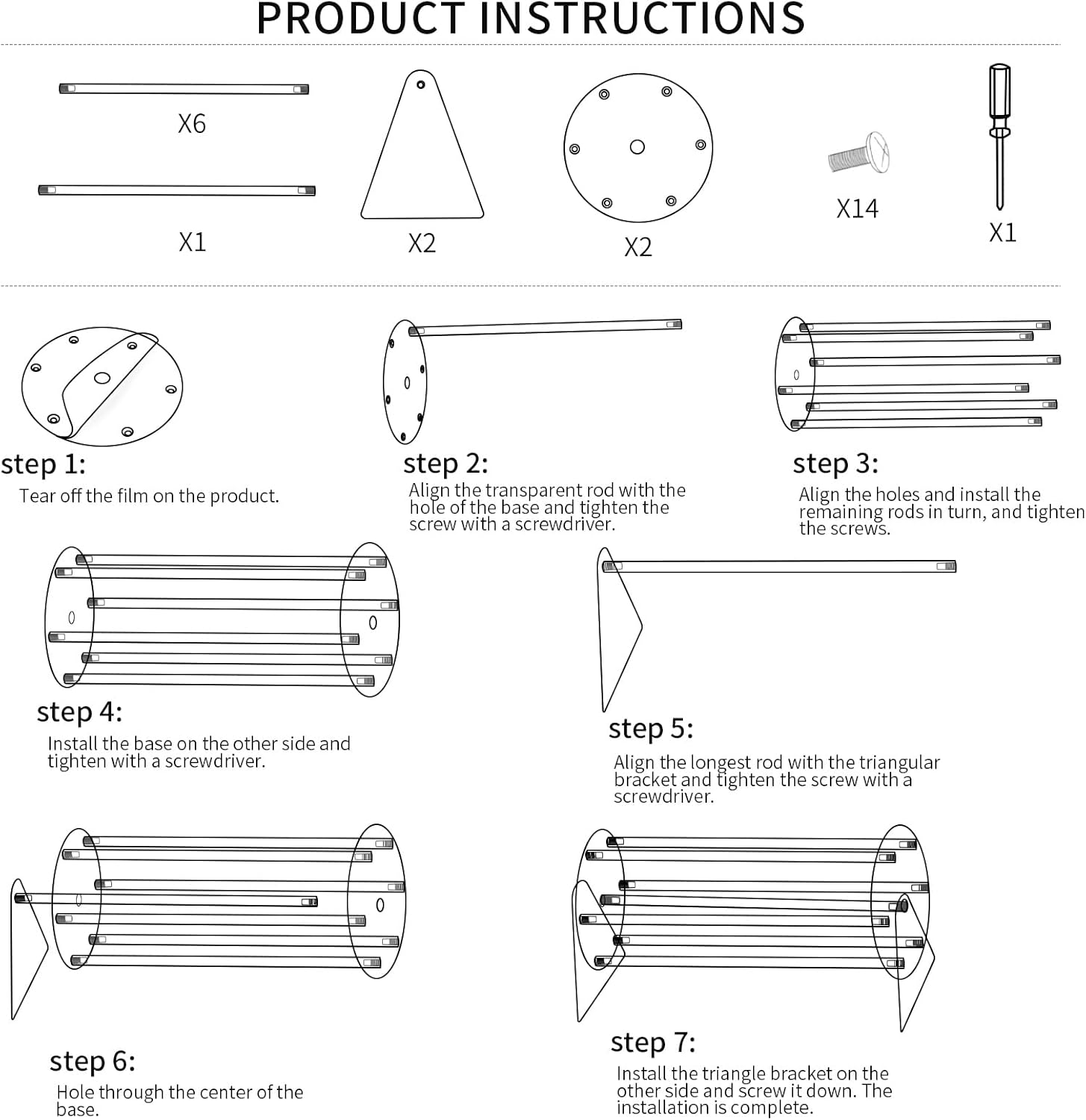 PRODUCT INSTRUCTIONS

X6

X1

X2

X2

X14

X1

step 1:
Tear off the film on the product.

step 2:
Align the transparent rod with the hole of the base and tighten the screw with a screwdriver.

step 3:
Align the holes and install the remaining rods in turn, and tighten the screws.

step 4:
Install the base on the other side and tighten with a screwdriver.

step 5:
Align the longest rod with the triangular bracket and tighten the screw with a screwdriver.

step 6:
Hole through the center of the base.

step 7:
Install the triangle bracket on the other side and screw it down. The installation is complete.