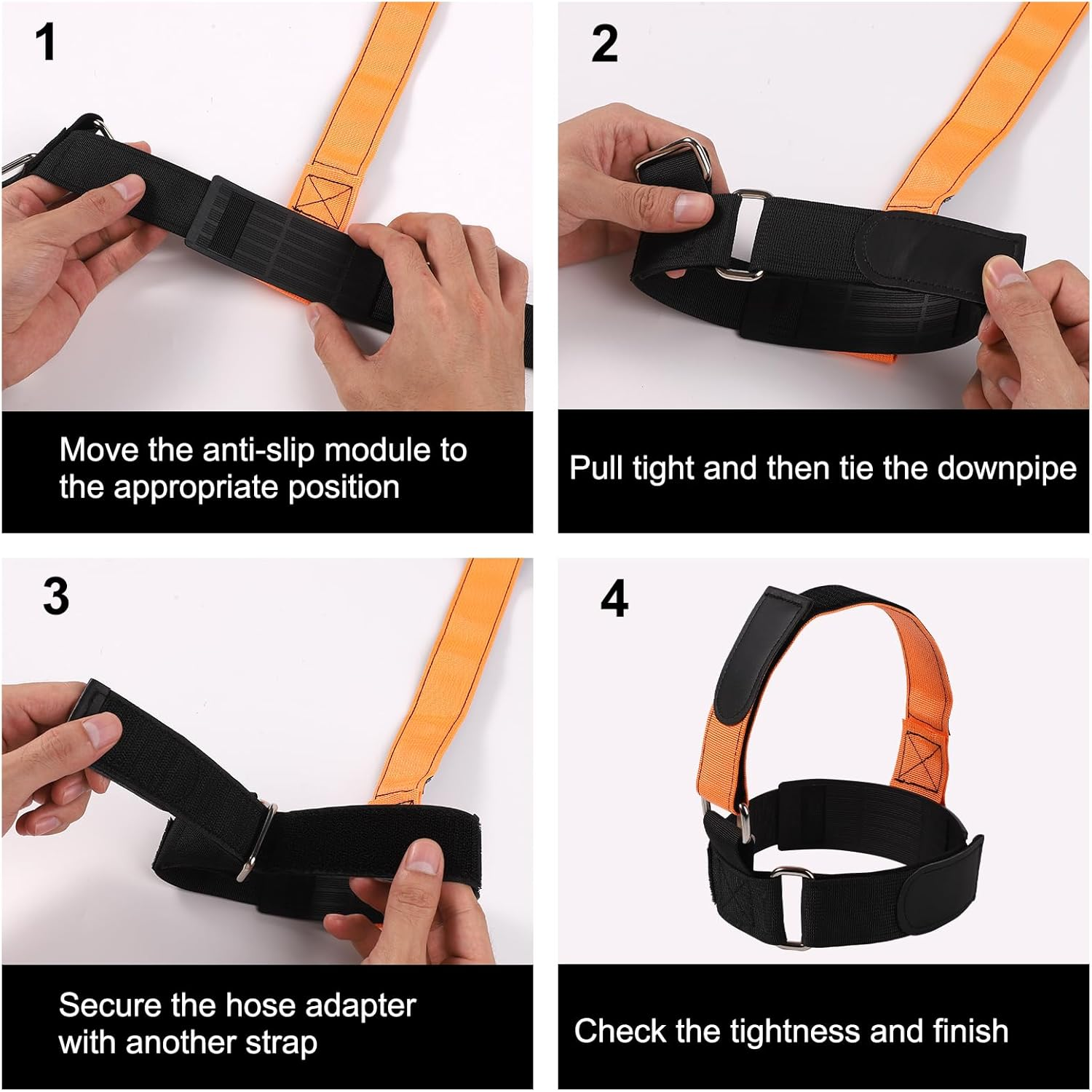 1

Move the anti-slip module to the appropriate position

2

Pull tight and then tie the downpipe

3

Secure the hose adapter with another strap

4

Check the tightness and finish