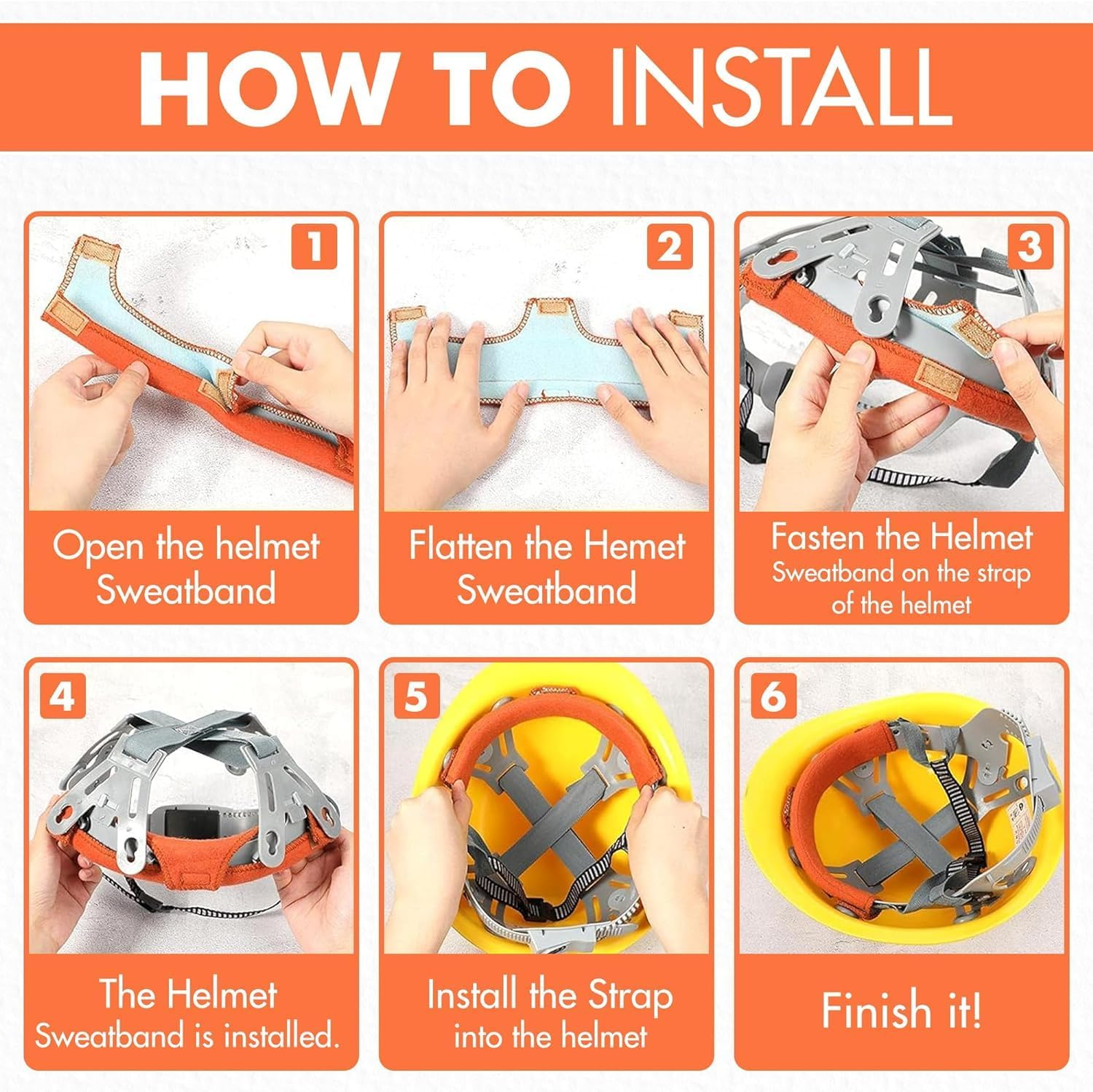 HOW TO INSTALL

1
Open the helmet Sweatband

2
Flatten the Hemet Sweatband

3
Fasten the Helmet Sweatband on the strap of the helmet

4
The Helmet Sweatband is installed.

5
Install the Strap into the helmet

6
Finish it!