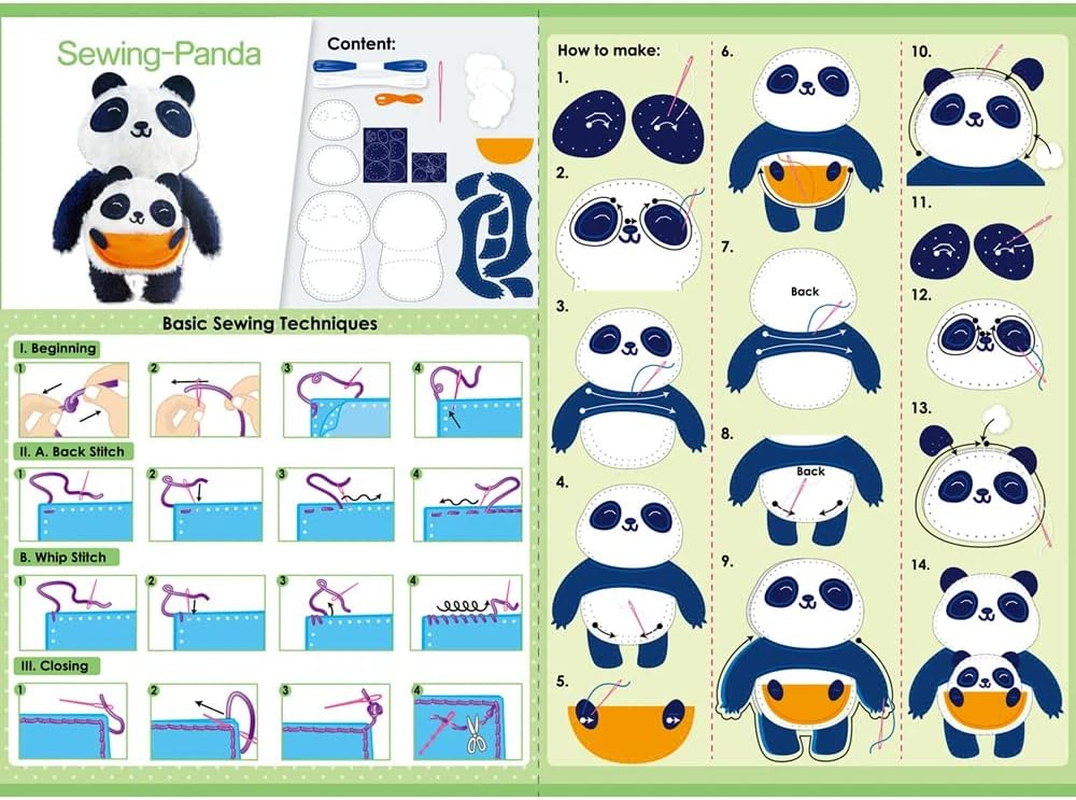 Sewing-Panda

Content:

Basic Sewing Techniques

I. Beginning

1 2 3 4

II. A. Back Stitch

1 2 3 4

B. Whip Stitch

1 2 3 4

III. Closing

1 2 3 4

How to make:

1.

2.

3.

4.

5.

6.

7.

Back

8.

Back

9.

10.

11.

12.

13.

14.