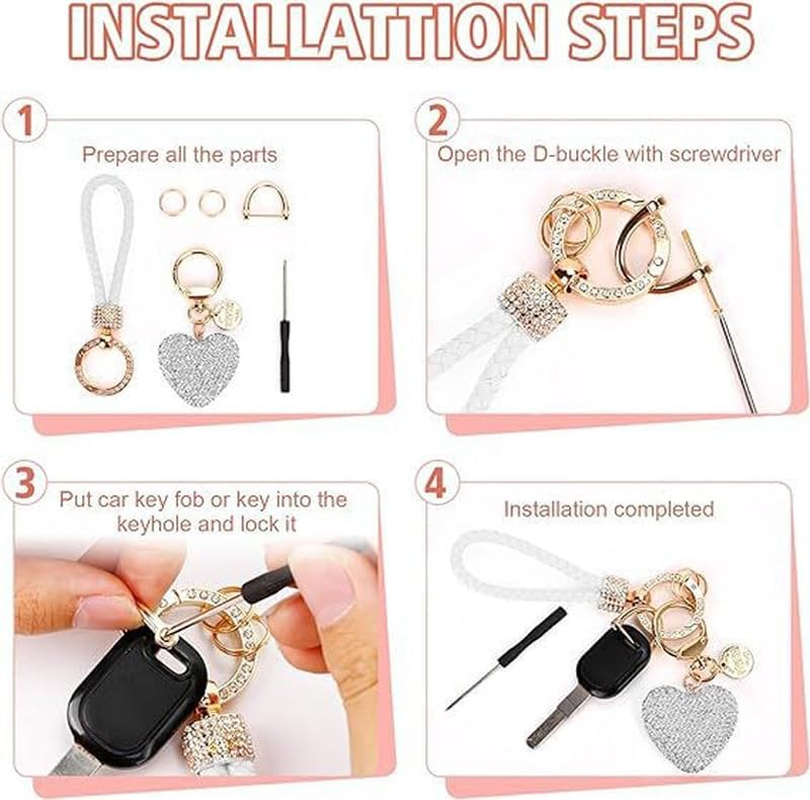 INSTALLATTION STEPS

1
Prepare all the parts

2
Open the D-buckle with screwdriver

3
Put car key fob or key into the keyhole and lock it

4
Installation completed