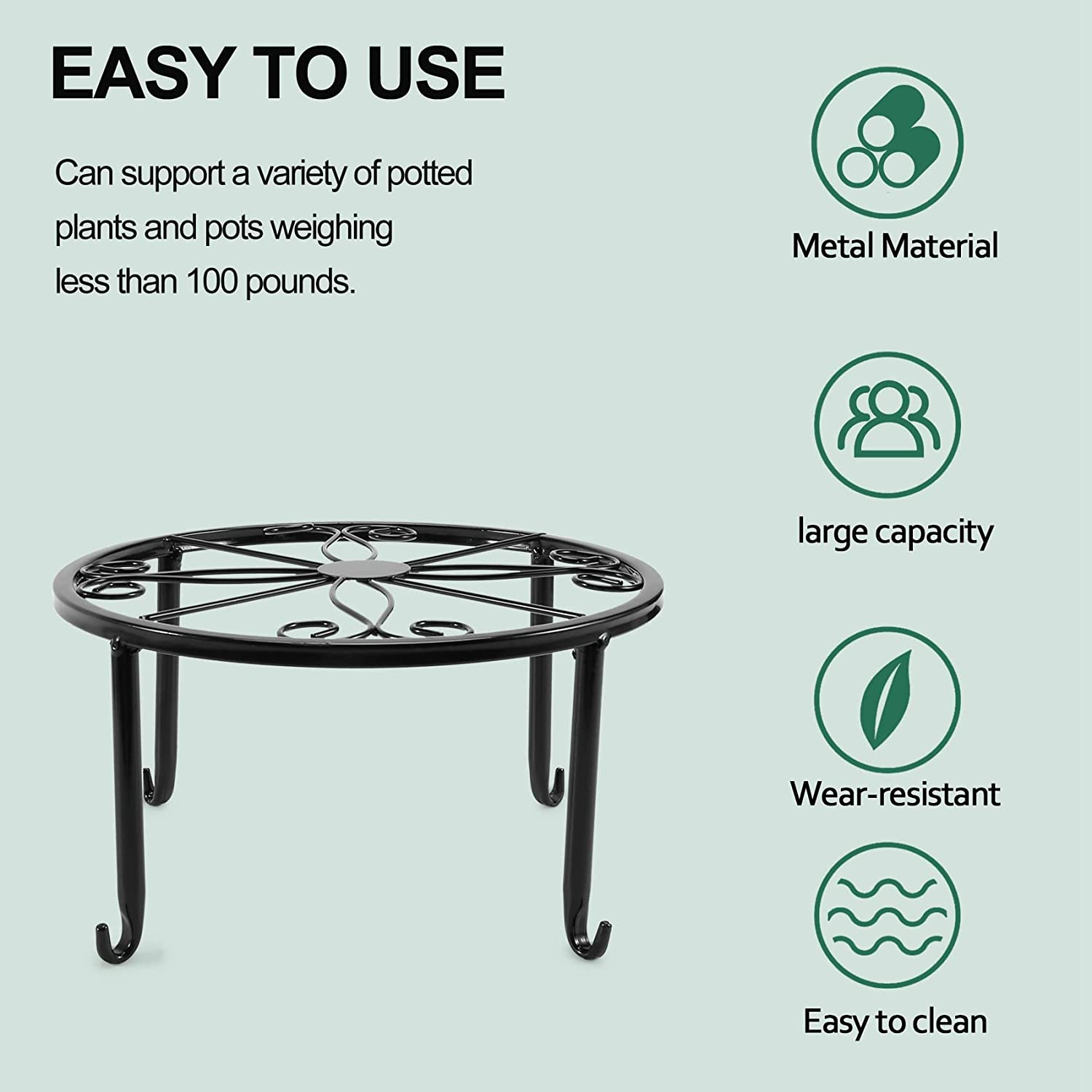 EASY TO USE

Can support a variety of potted plants and pots weighing less than 100 pounds.

Metal Material

large capacity

Wear-resistant

Easy to clean