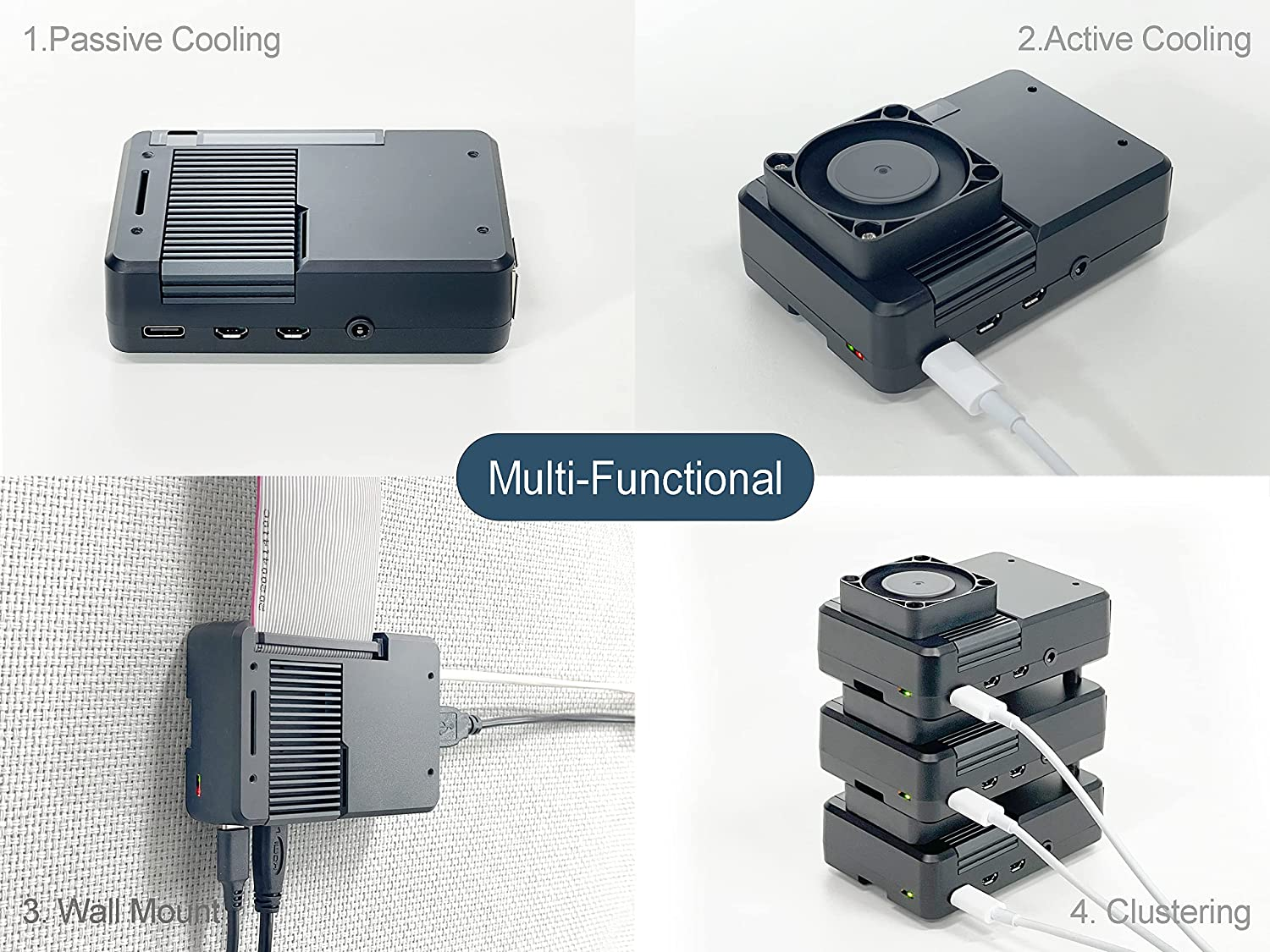 1.Passive Cooling

2.Active Cooling

Multi-Functional

3. Wall Mount

4. Clustering