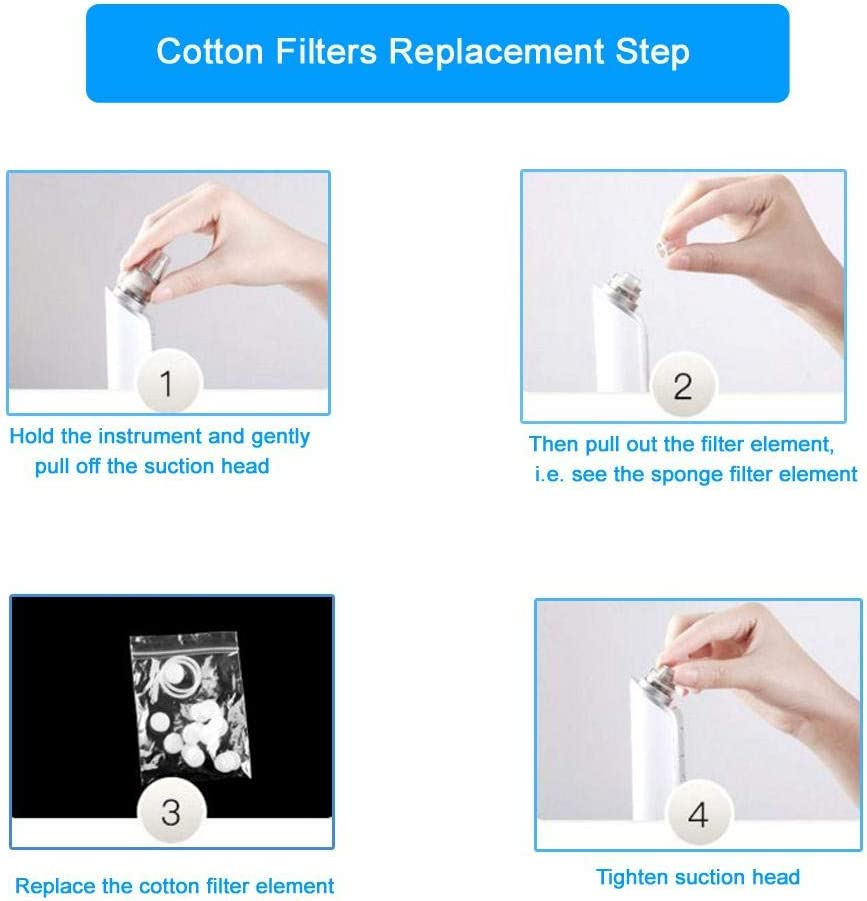 Cotton Filters Replacement Step

1

Hold the instrument and gently pull off the suction head

2

Then pull out the filter element, i.e. see the sponge filter element

3

Replace the cotton filter element

4

Tighten suction head