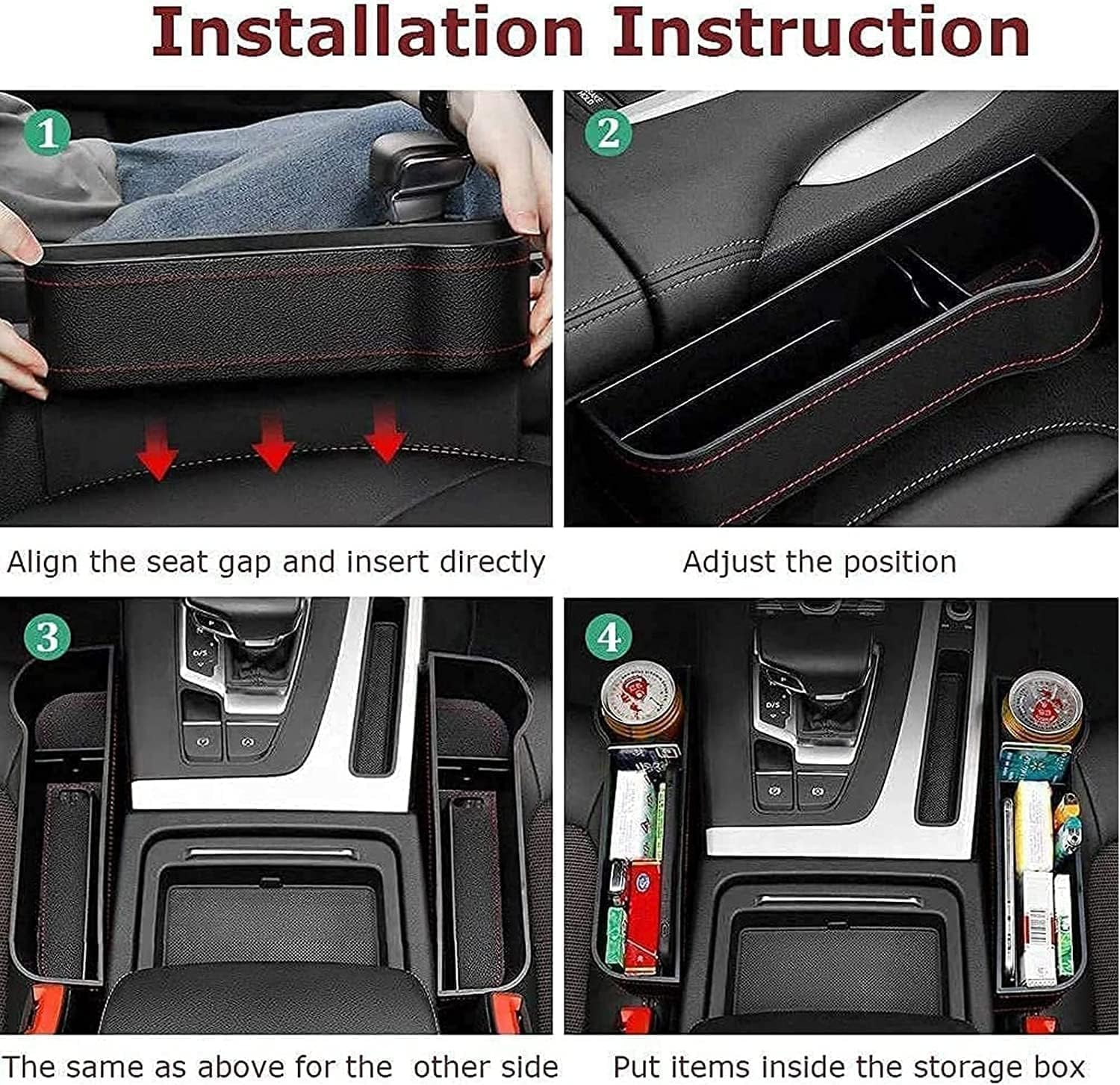 Installation Instruction

1

2

Align the seat gap and insert directly

Adjust the position

3

4

The same as above for the other side

Put items inside the storage box