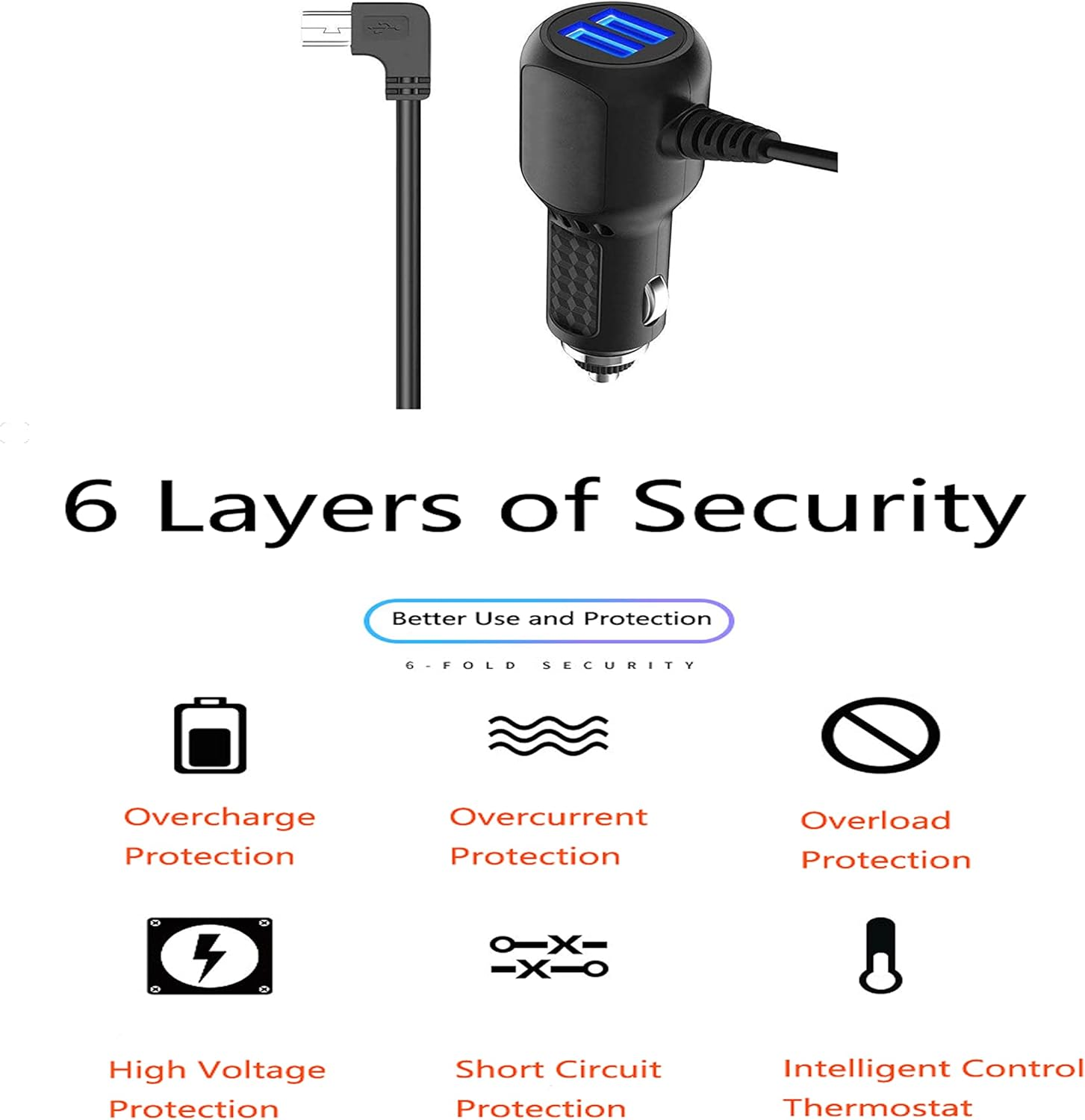 6 Layers of Security

Better Use and Protection

6-FOLD SECURITY

Overcharge Protection

Overcurrent Protection

Overload Protection

High Voltage Protection

Short Circuit Protection

Intelligent Control Thermostat