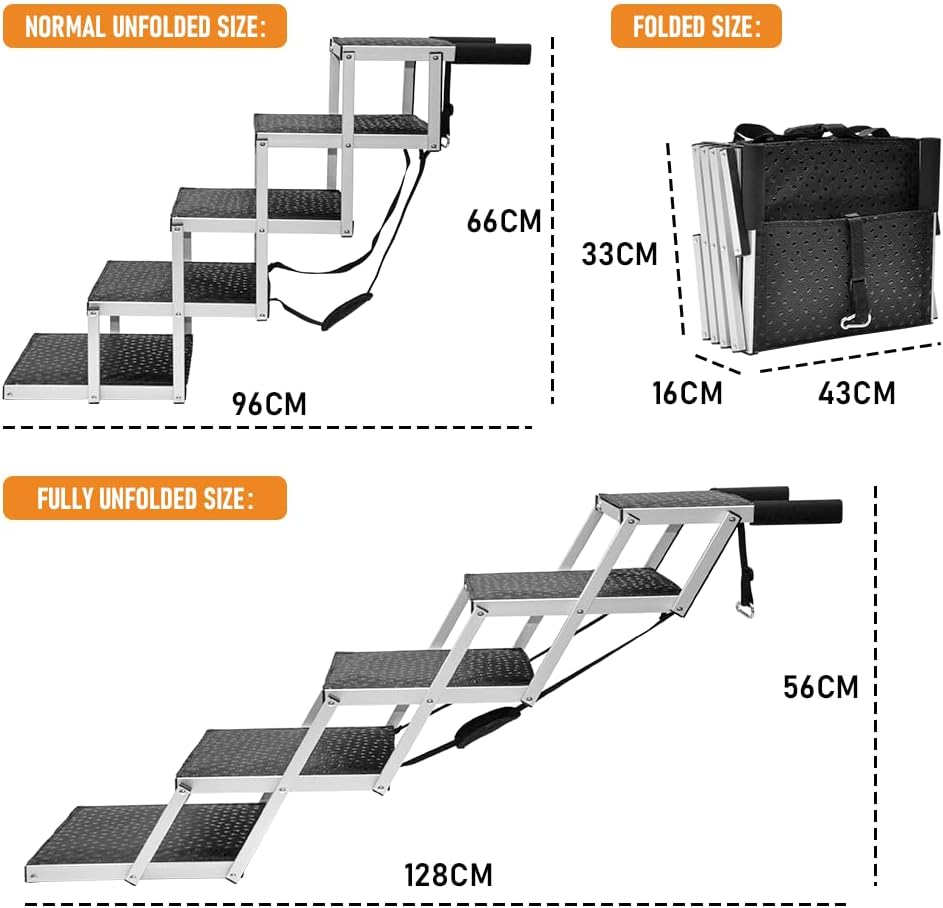 NORMAL UNFOLDED SIZE:

66CM

96CM

FOLDED SIZE:

33CM

16CM

43CM

FULLY UNFOLDED SIZE:

56CM

128CM