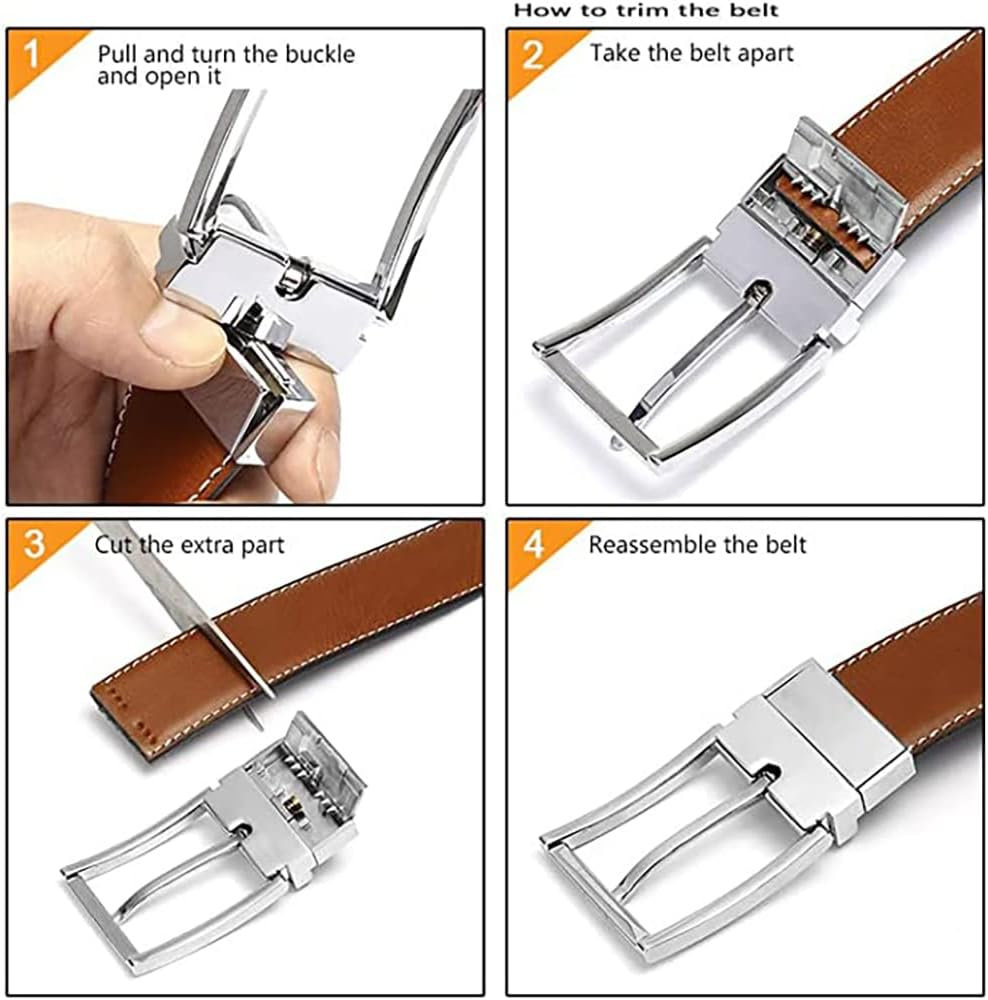 How to trim the belt

1 Pull and turn the buckle and open it

2 Take the belt apart

3 Cut the extra part

4 Reassemble the belt