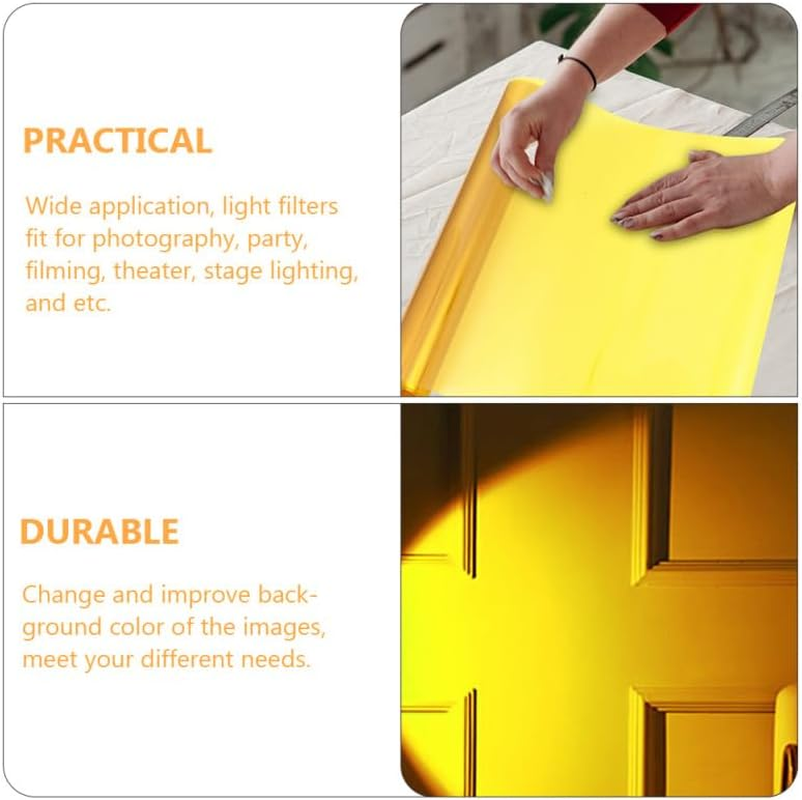 PRACTICAL

Wide application, light filters fit for photography, party, filming, theater, stage lighting, and etc.

DURABLE

Change and improve background color of the images, meet your different needs.