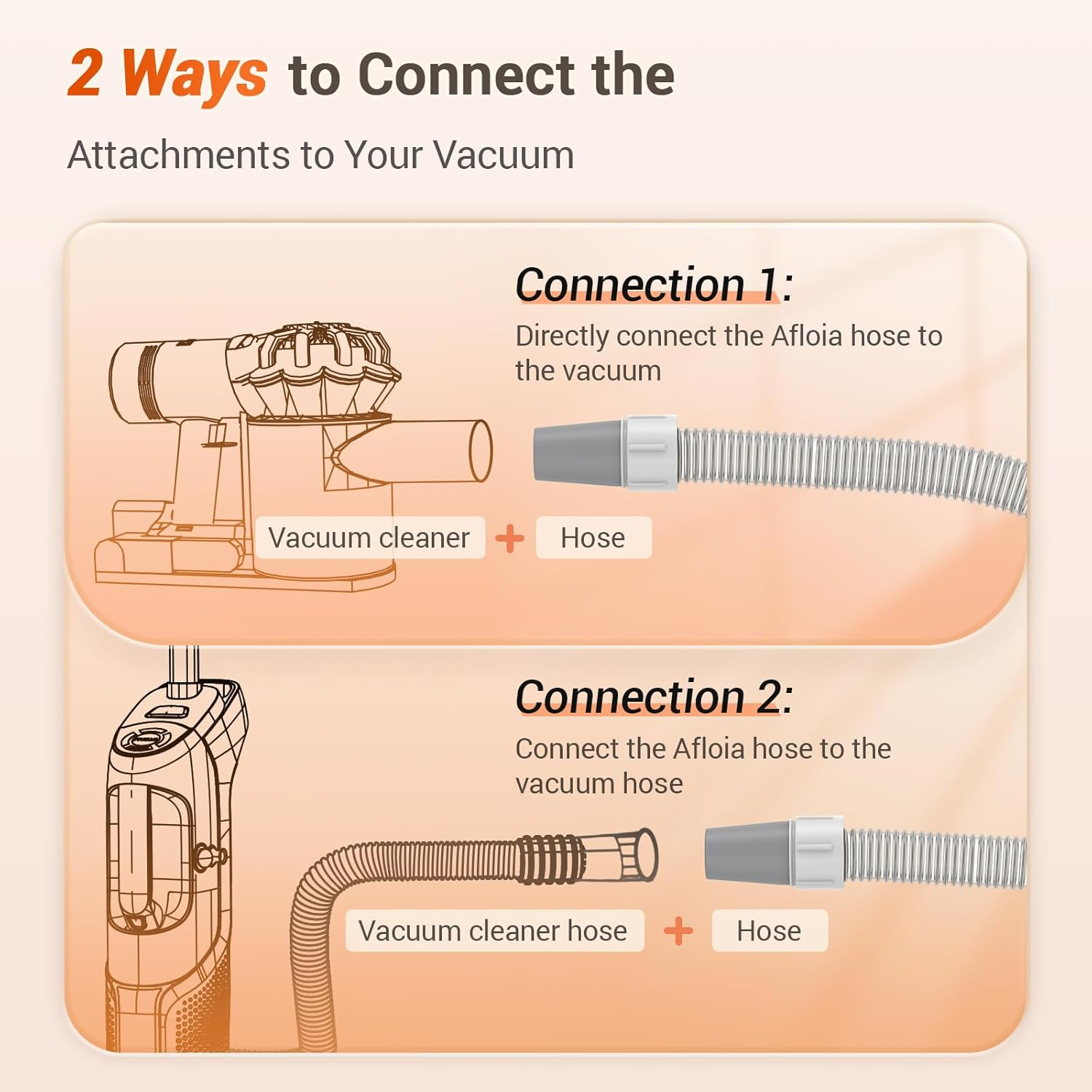 2 Ways to Connect the

Attachments to Your Vacuum

Connection 1:

Directly connect the Afloia hose to the vacuum

Vacuum cleaner + Hose

Connection 2:

Connect the Afloia hose to the vacuum hose

Vacuum cleaner hose + Hose