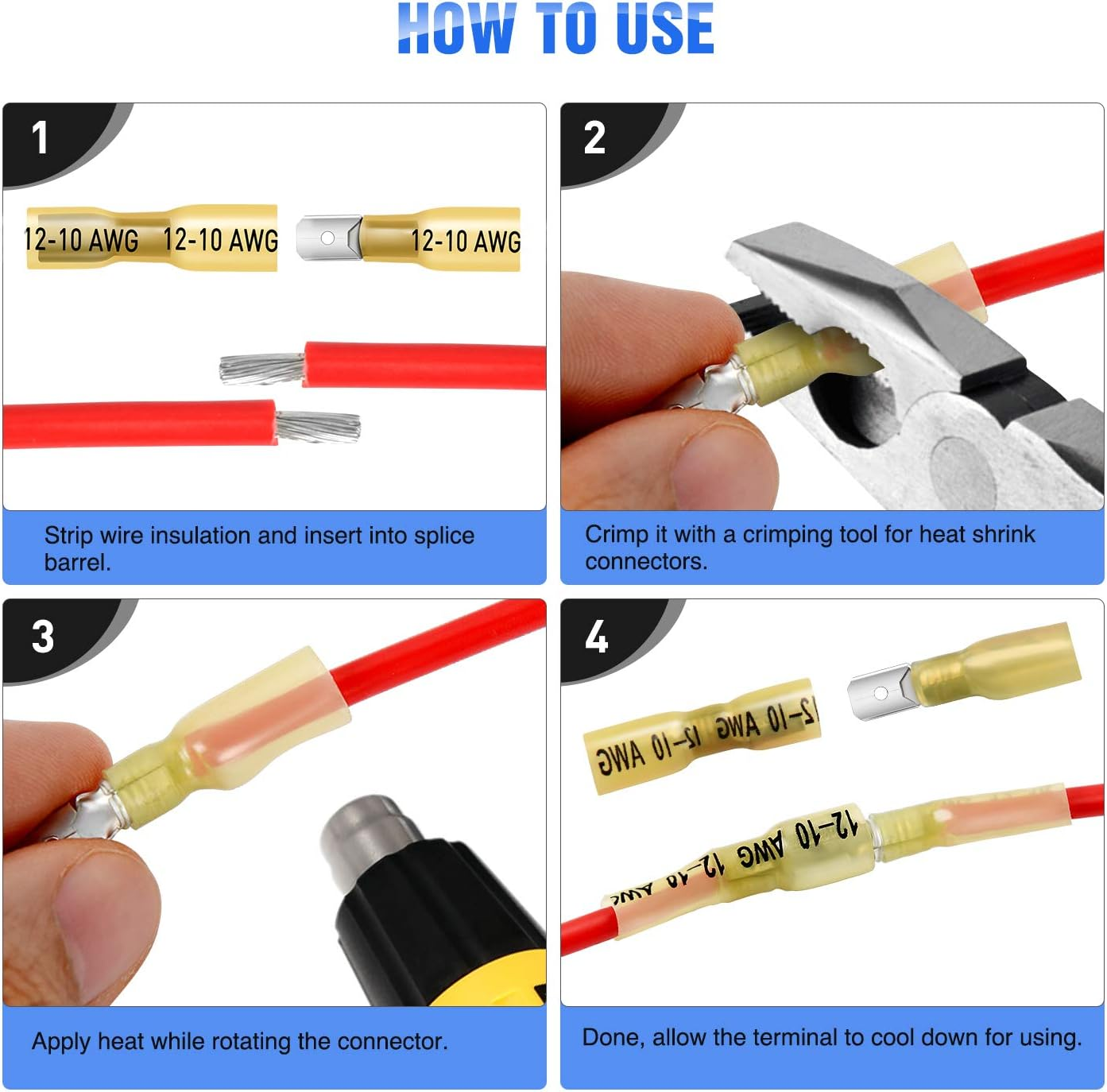 HOW TO USE

1

12-10 AWG 12-10 AWG 12-10 AWG

Strip wire insulation and insert into splice barrel.

2

Crimp it with a crimping tool for heat shrink connectors.

3

Apply heat while rotating the connector.

4

12-10 AWG 12-10 AWG

12-10 AWG 12-10 AWG

Done, allow the terminal to cool down for using.