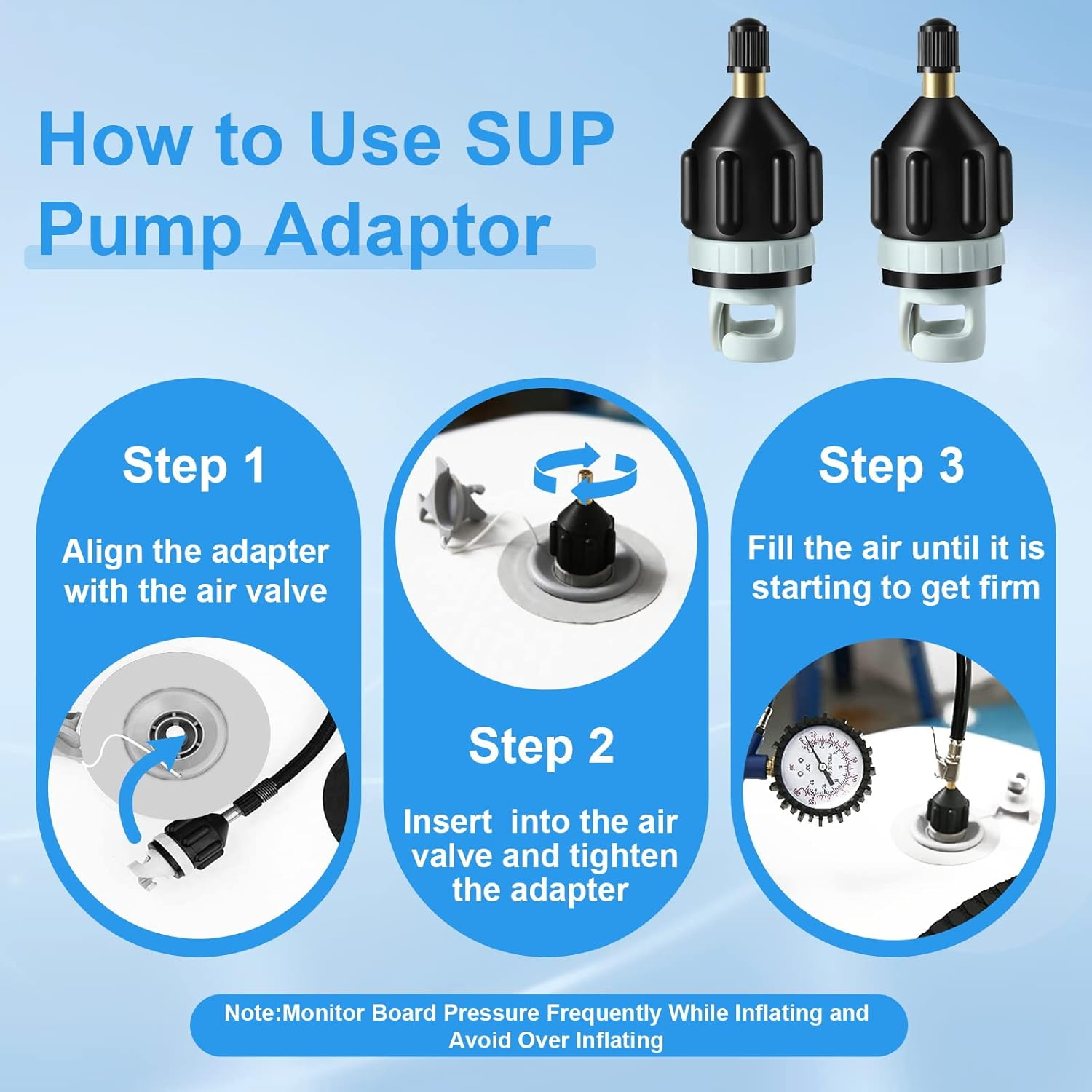 How to Use SUP Pump Adaptor

Step 1

Align the adapter with the air valve

Step 2

Insert  into the air valve and tighten the adapter

Step 3

Fill the air until it is starting to get firm

Note:Monitor Board Pressure Frequently While Inflating and Avoid Over Inflating