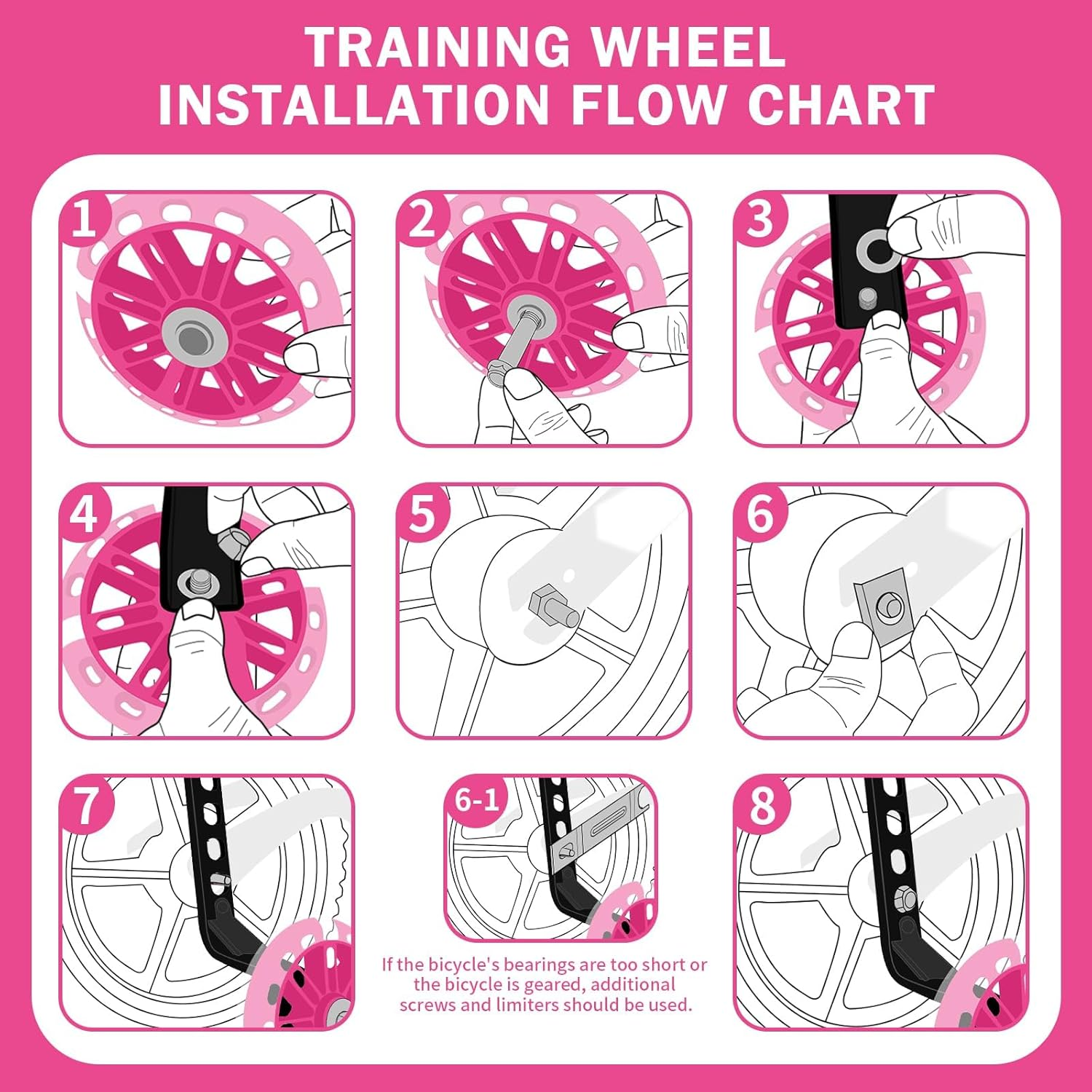 TRAINING WHEEL INSTALLATION FLOW CHART

1

2

3

4

5

6

7

6-1

If the bicycle's bearings are too short or the bicycle is geared, additional screws and limiters should be used.

8