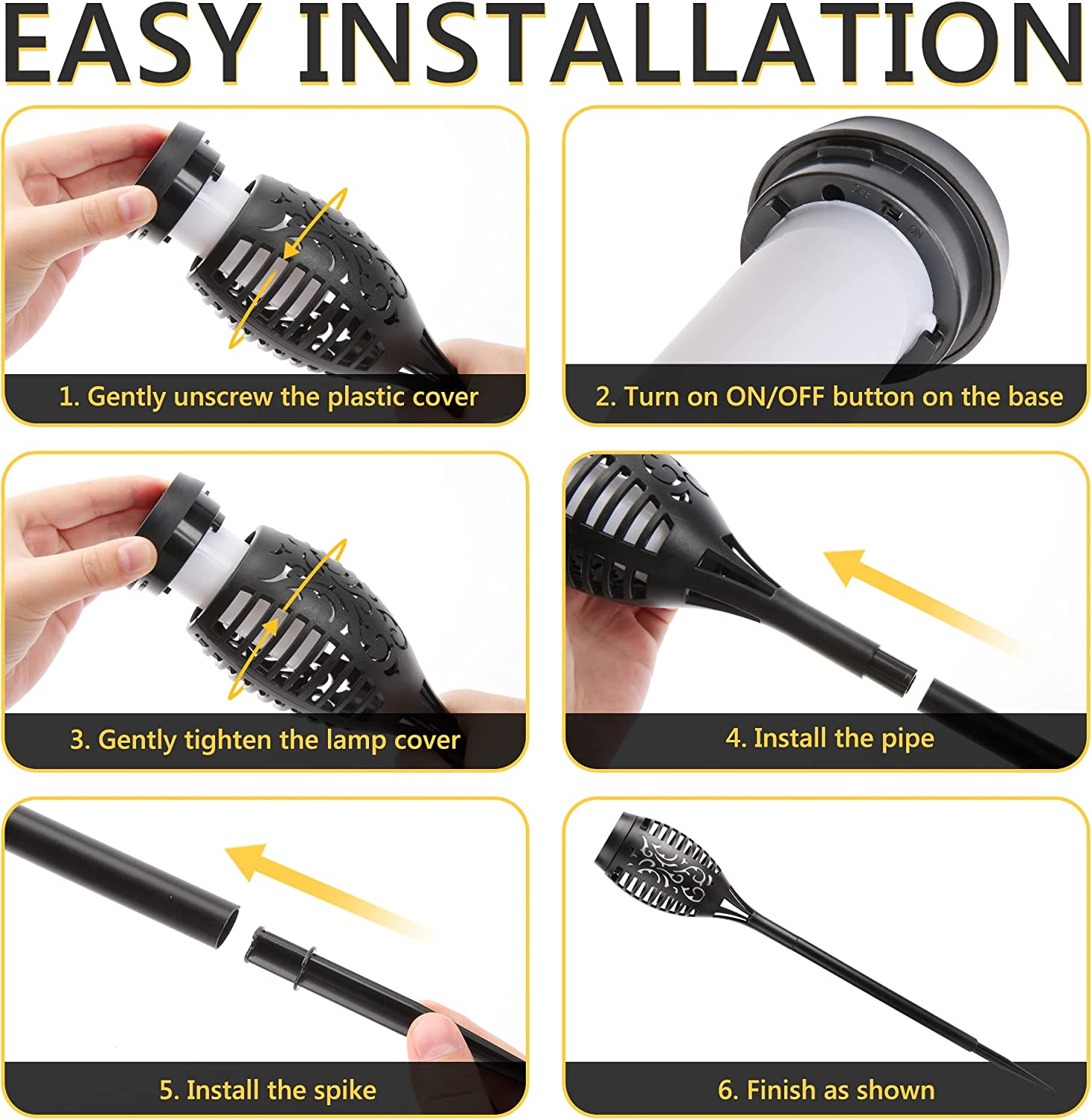 EASY INSTALLATION

1. Gently unscrew the plastic cover

2. Turn on ON/OFF button on the base

3. Gently tighten the lamp cover

4. Install the pipe

5. Install the spike

6. Finish as shown