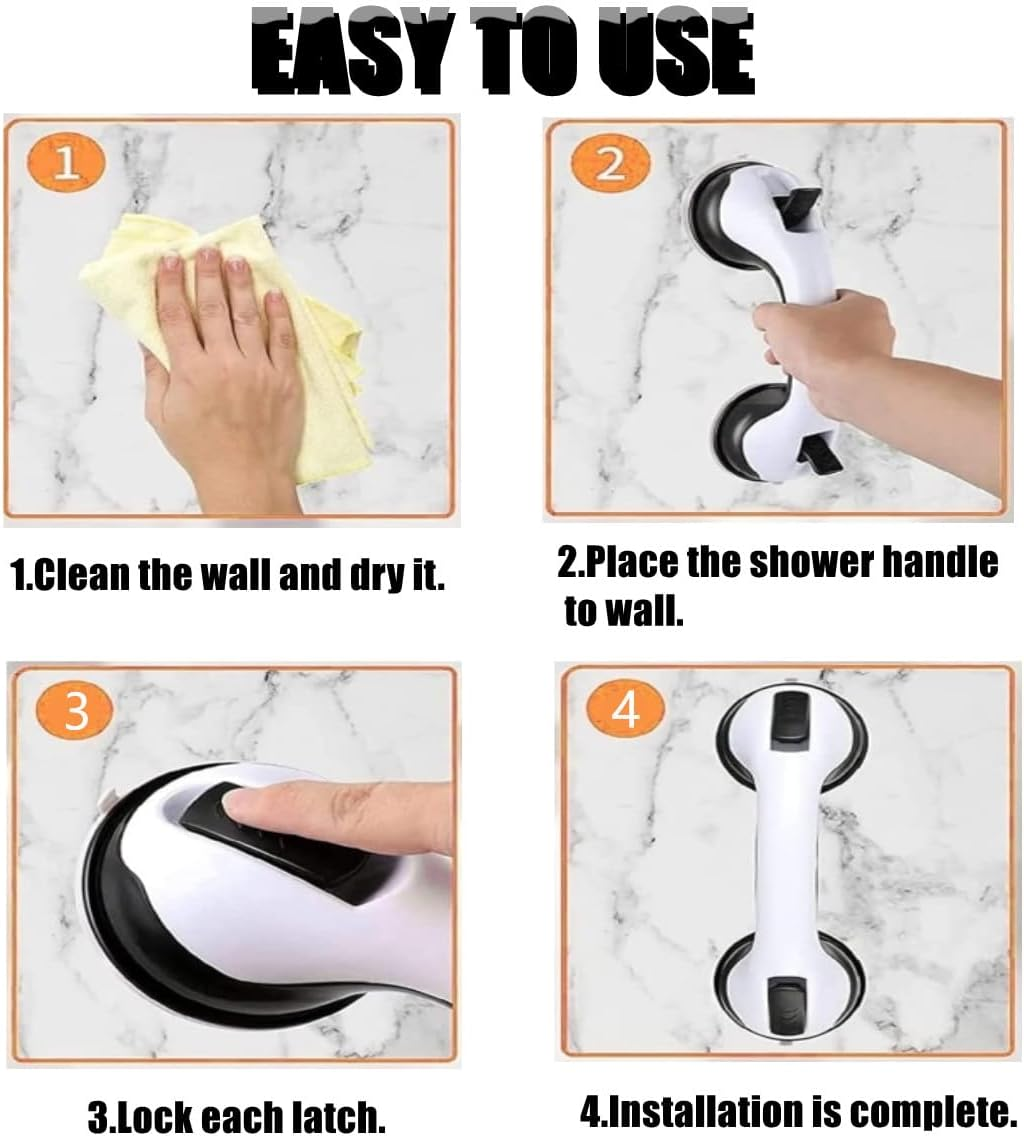 EASY TO USE

1

2

1.Clean the wall and dry it.

2.Place the shower handle to wall.

3

4

3.Lock each latch.

4.Installation is complete.