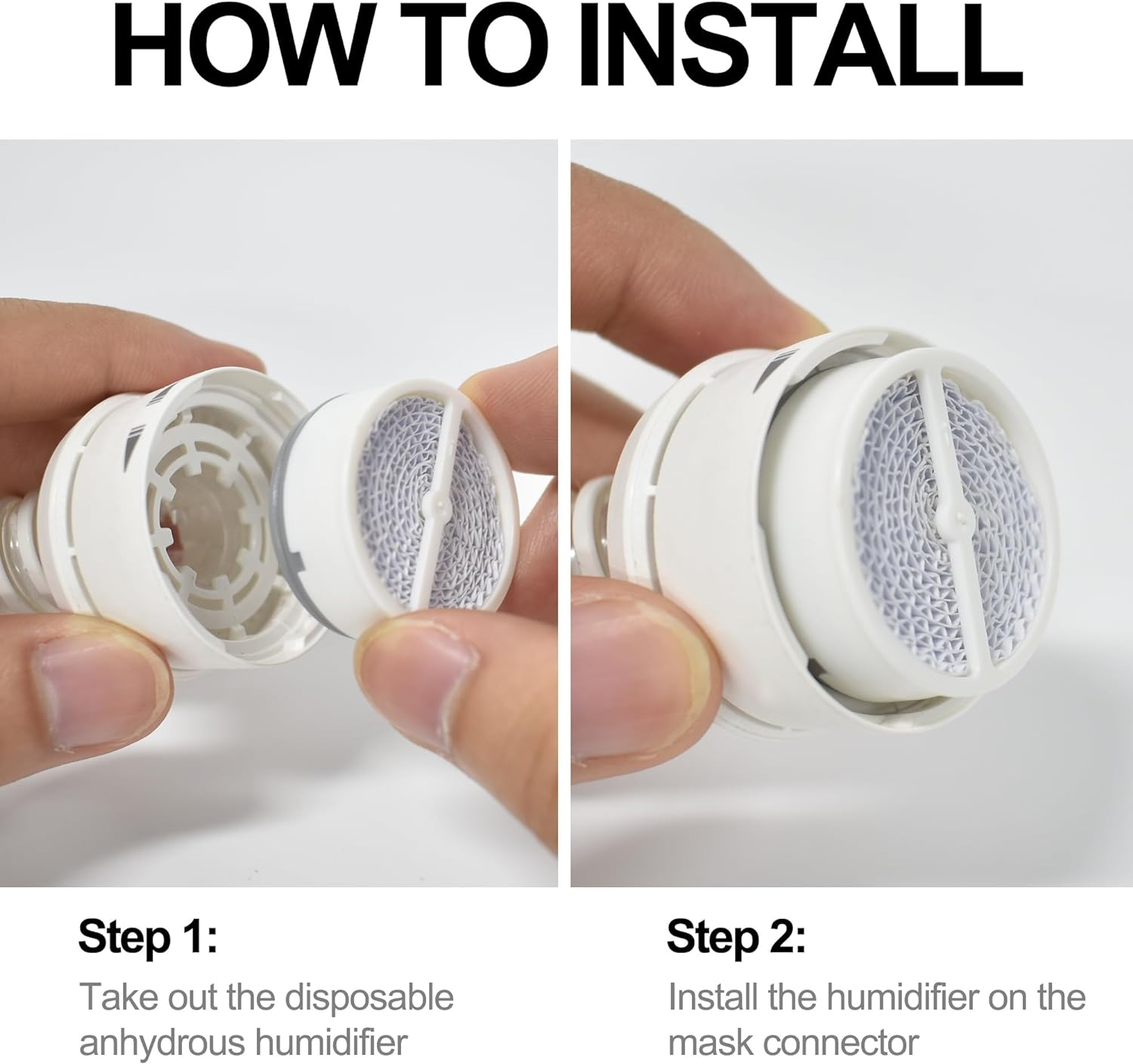 HOW TO INSTALL

Step 1:
Take out the disposable anhydrous humidifier

Step 2:
Install the humidifier on the mask connector