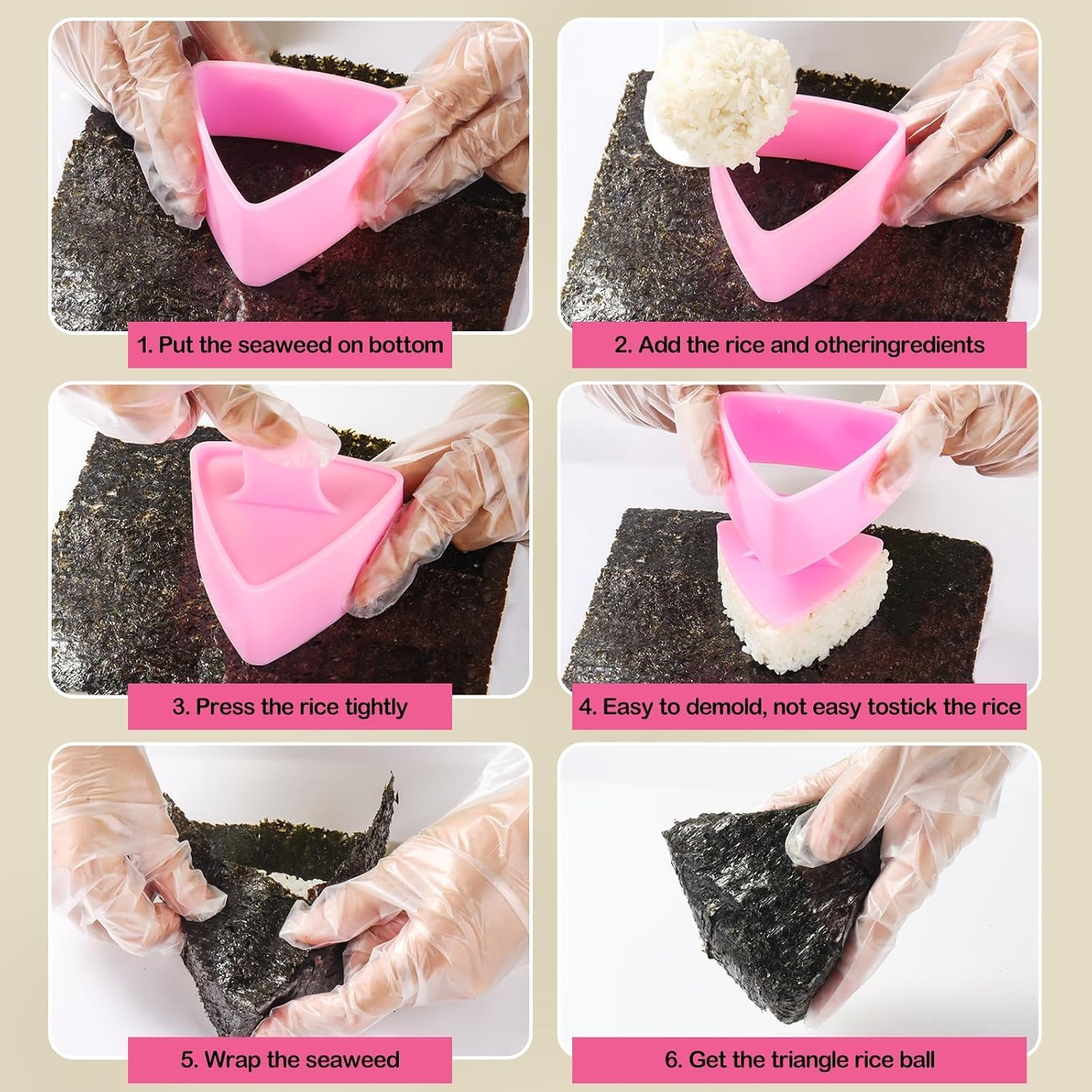 1. Put the seaweed on bottom

2. Add the rice and otheringredients

3. Press the rice tightly

4. Easy to demold, not easy tostick the rice

5. Wrap the seaweed

6. Get the triangle rice ball