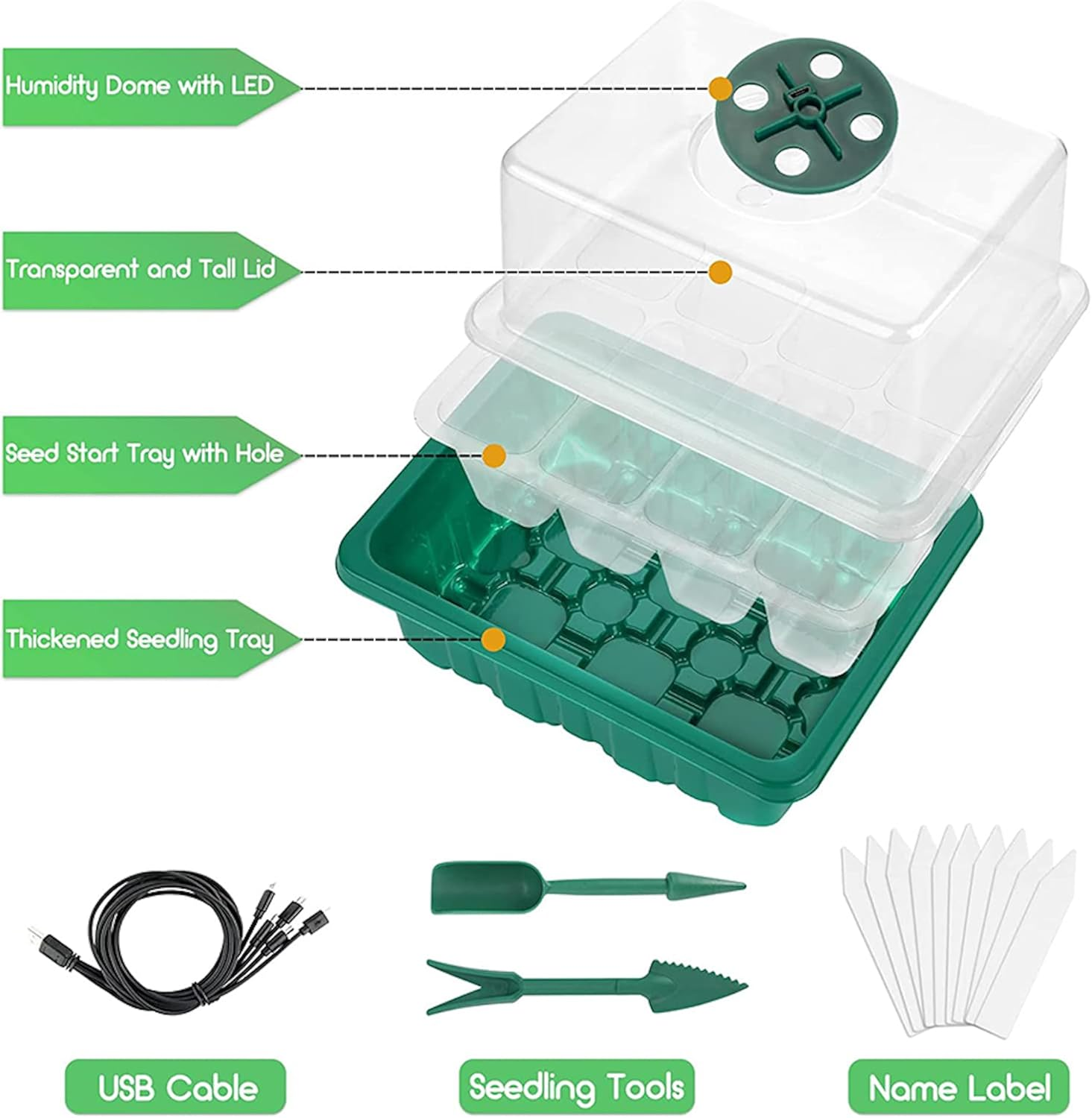 Humidity Dome with LED

Transparent and Tall Lid

Seed Start Tray with Hole

Thickened Seedling Tray

USB Cable

Seedling Tools

Name Label