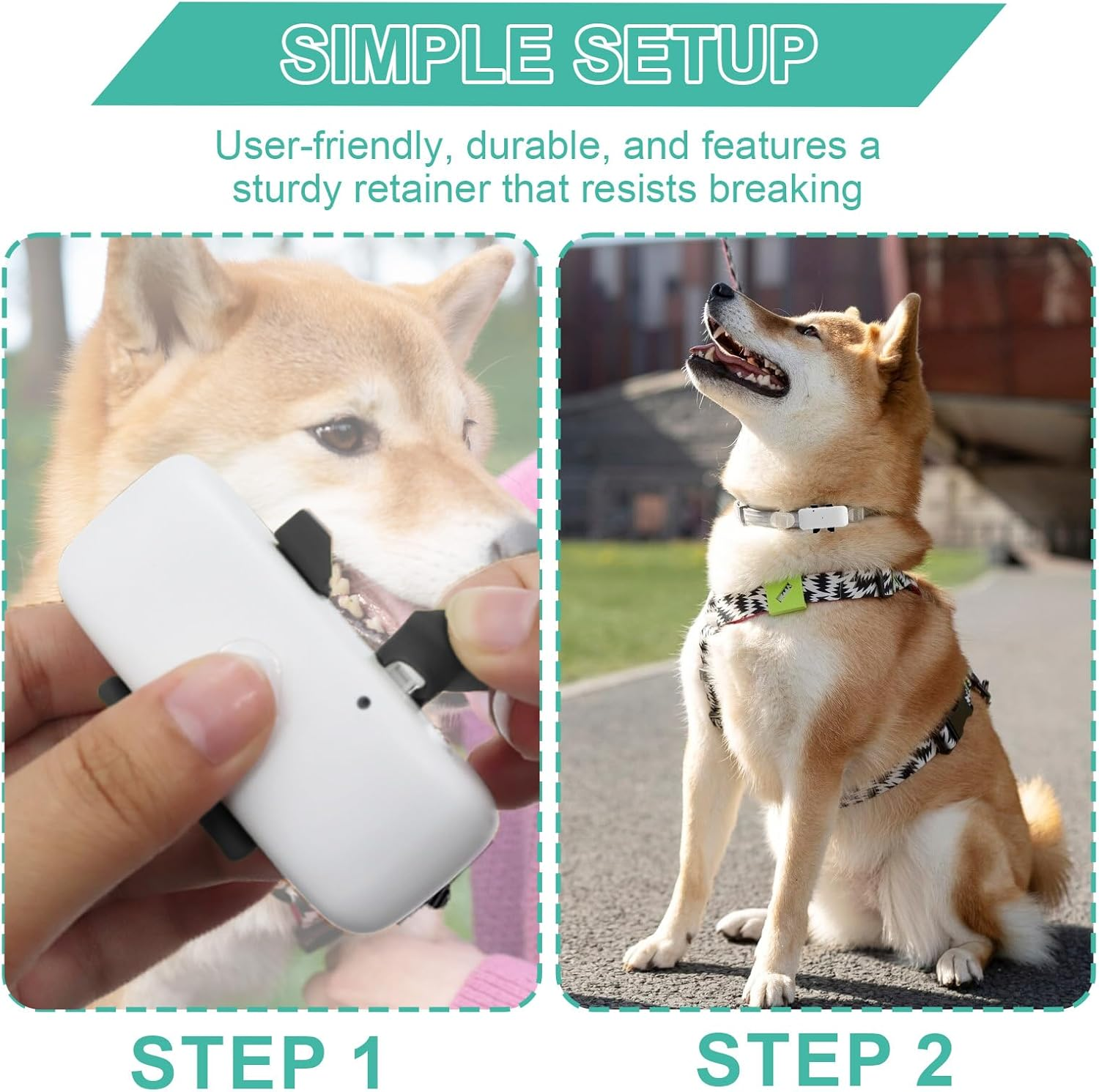 SIMPLE SETUP

User-friendly, durable, and features a sturdy retainer that resists breaking

STEP 1

STEP 2