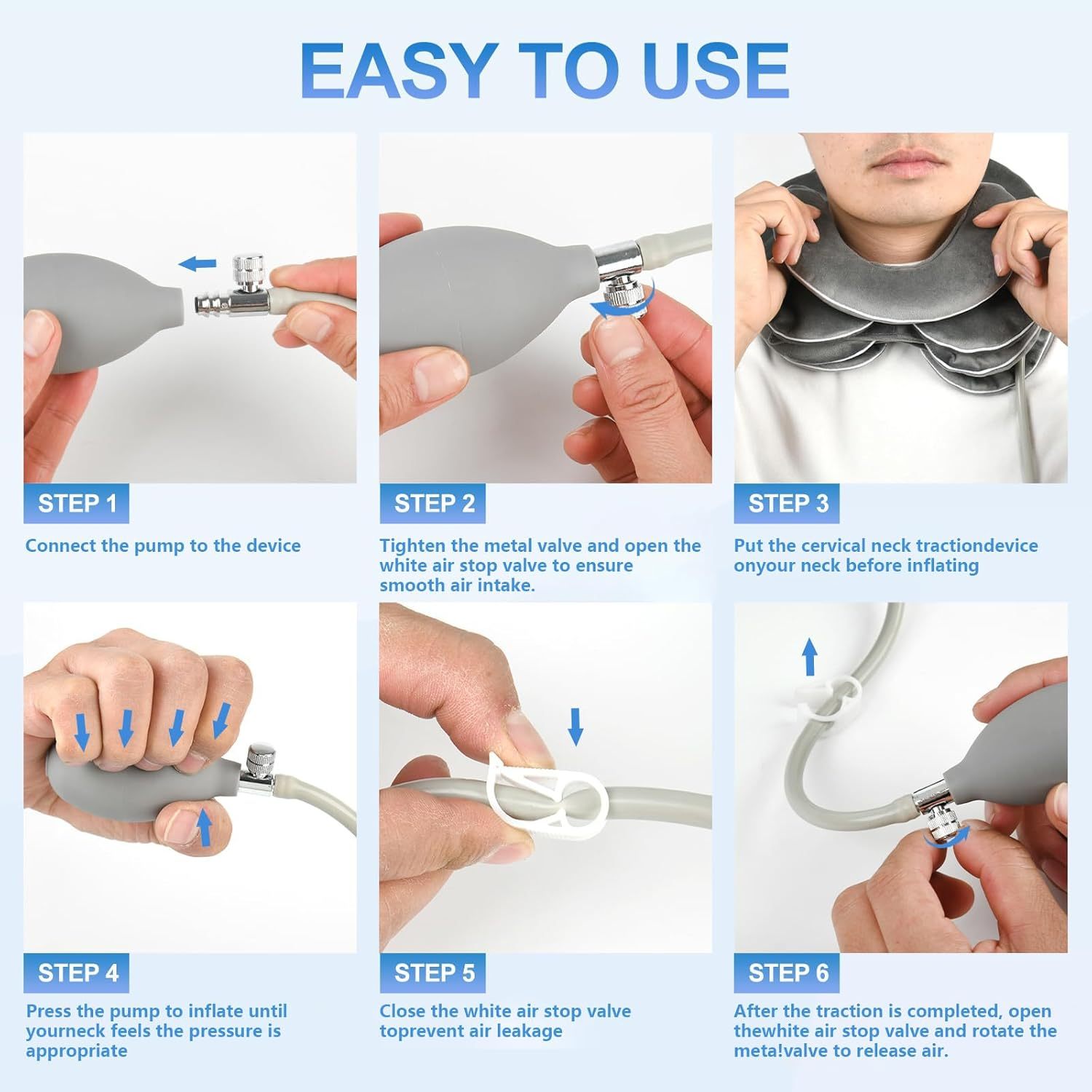 EASY TO USE

STEP 1

Connect the pump to the device

STEP 2

Tighten the metal valve and open the white air stop valve to ensure smooth air intake.

STEP 3

Put the cervical neck tractiondevice onyour neck before inflating

STEP 4

Press the pump to inflate until yourneck feels the pressure is appropriate

STEP 5

Close the white air stop valve toprevent air leakage

STEP 6

After the traction is completed, open thewhite air stop valve and rotate the meta!valve to release air.