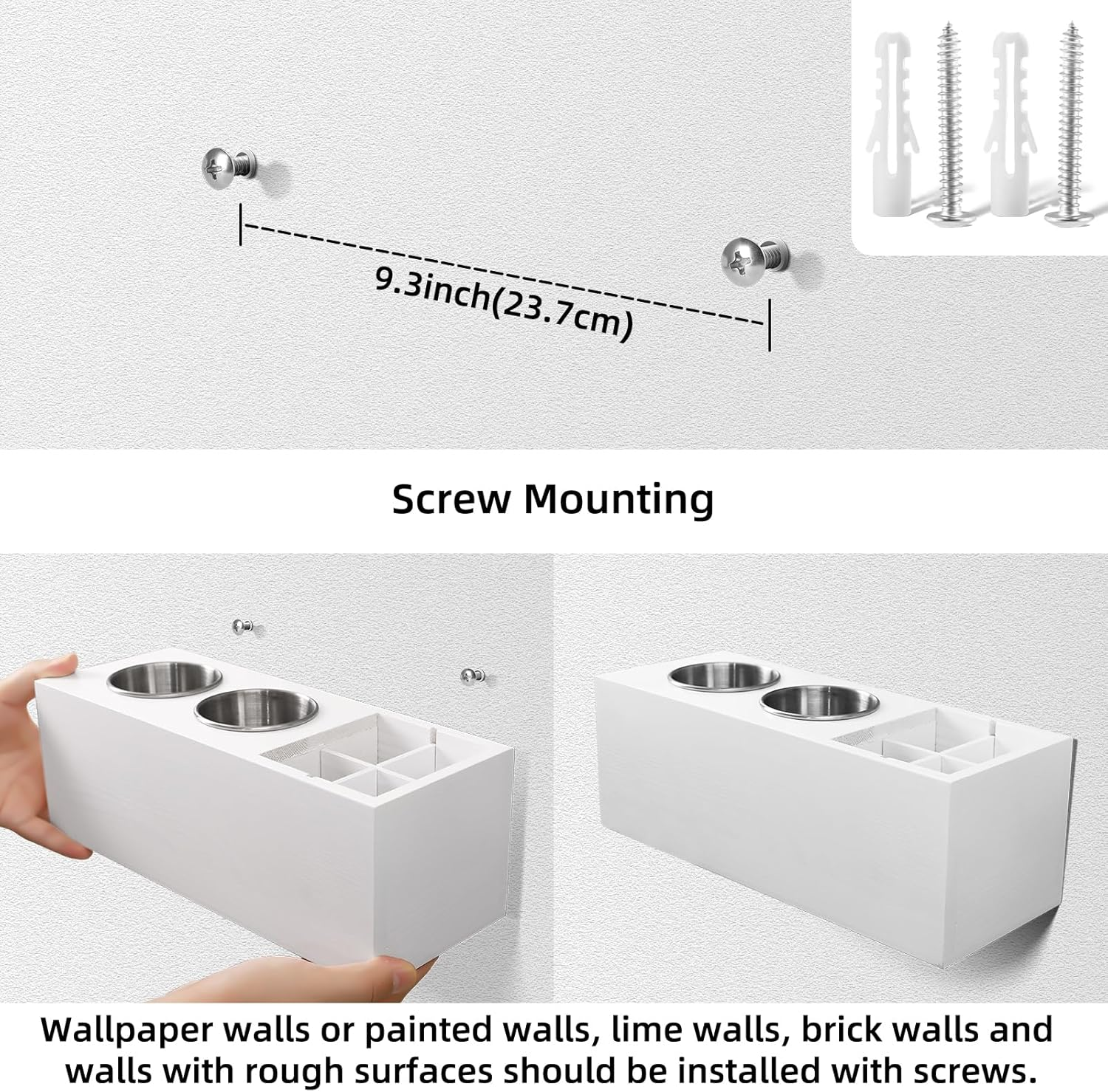 9.3inch(23.7cm)

Screw Mounting

Wallpaper walls or painted walls, lime walls, brick walls and walls with rough surfaces should be installed with screws.