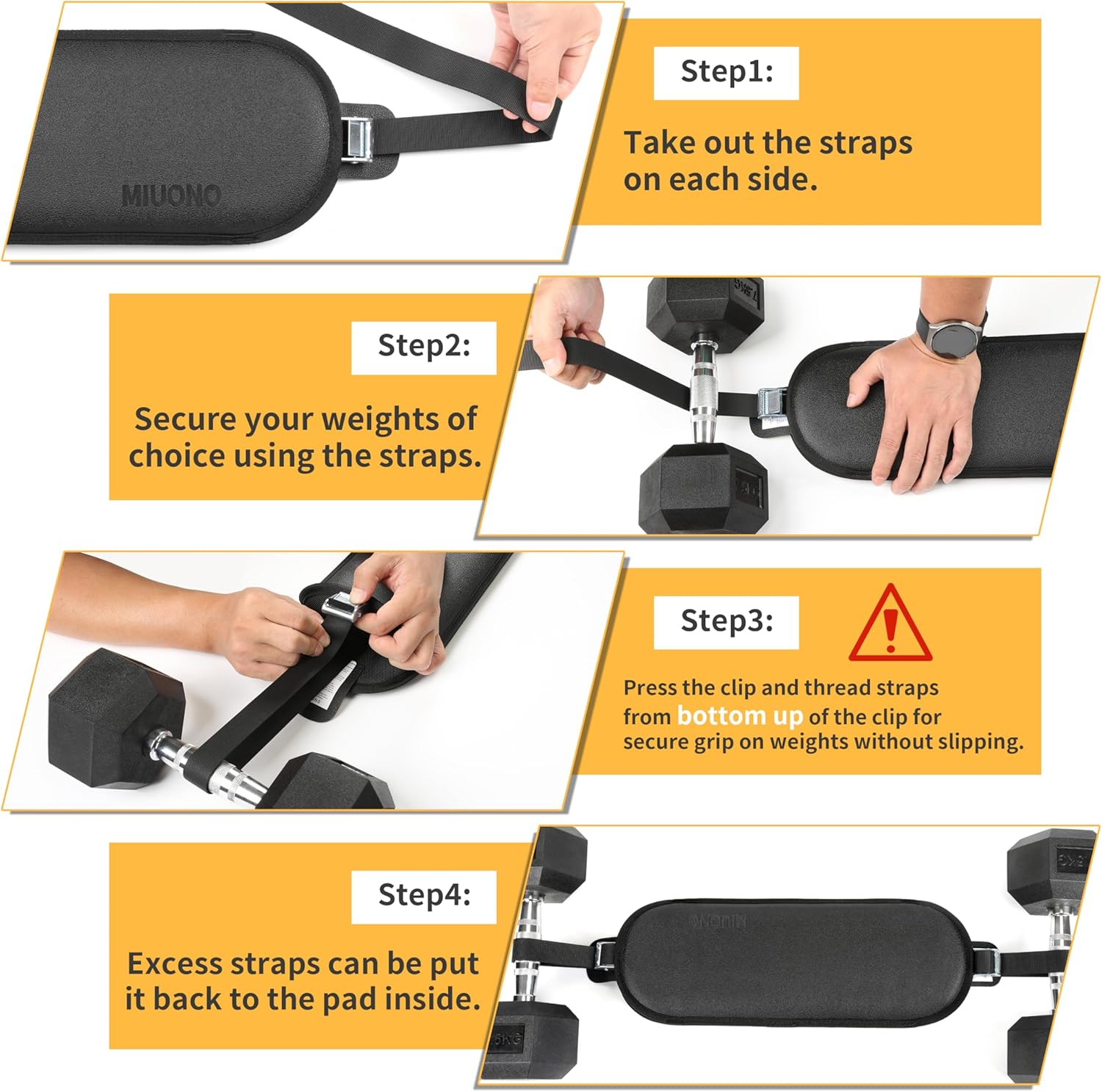 MIUONO

Step1:

Take out the straps on each side.

Step2:

Secure your weights of choice using the straps.

Step3:

Press the clip and thread straps from bottom up of the clip for secure grip on weights without slipping.

Step4:

Excess straps can be put it back to the pad inside.