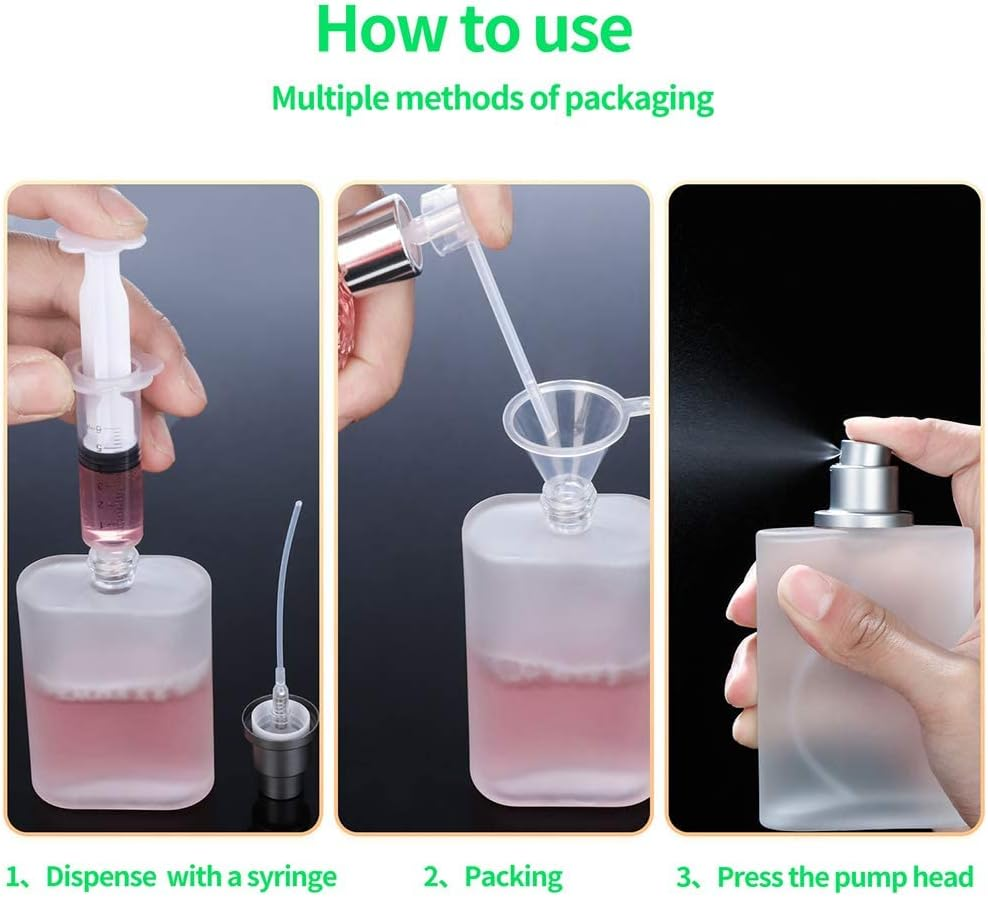 How to use

Multiple methods of packaging

1、Dispense with a syringe

2、Packing

3、Press the pump head