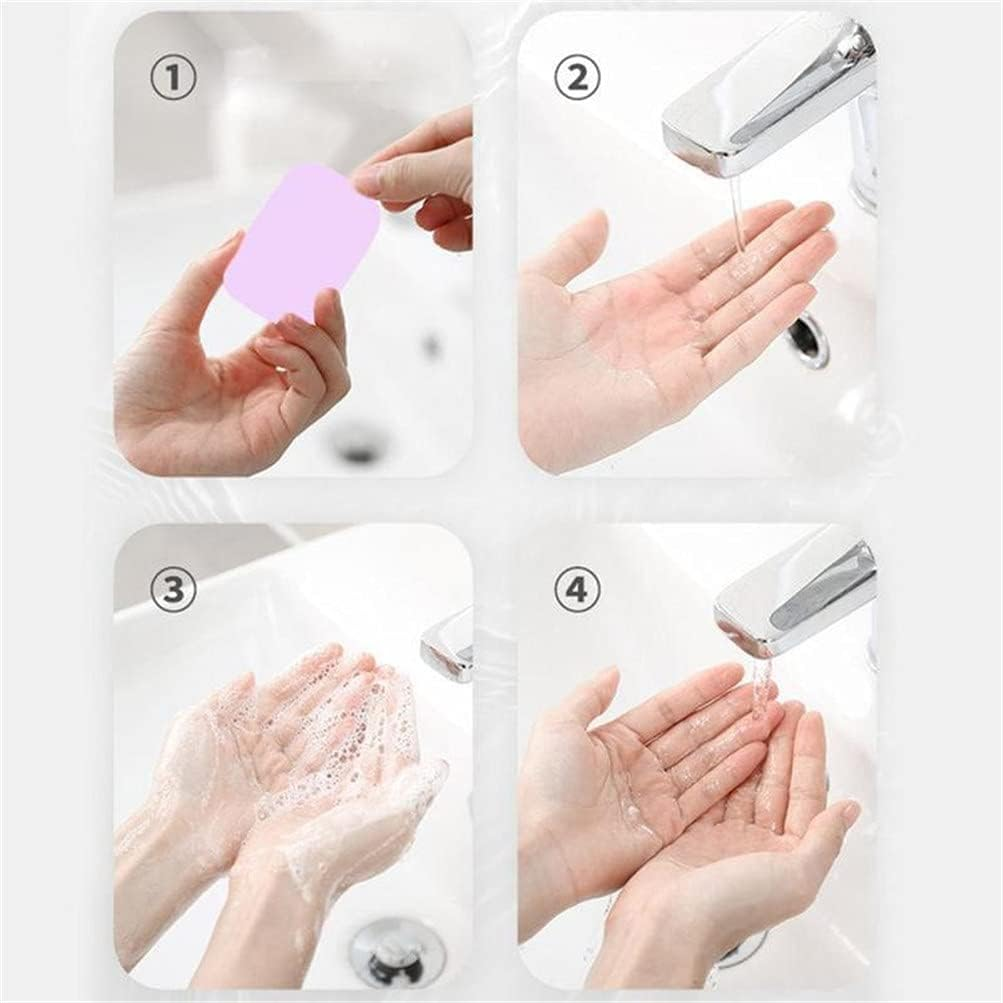 ①

②

③

④