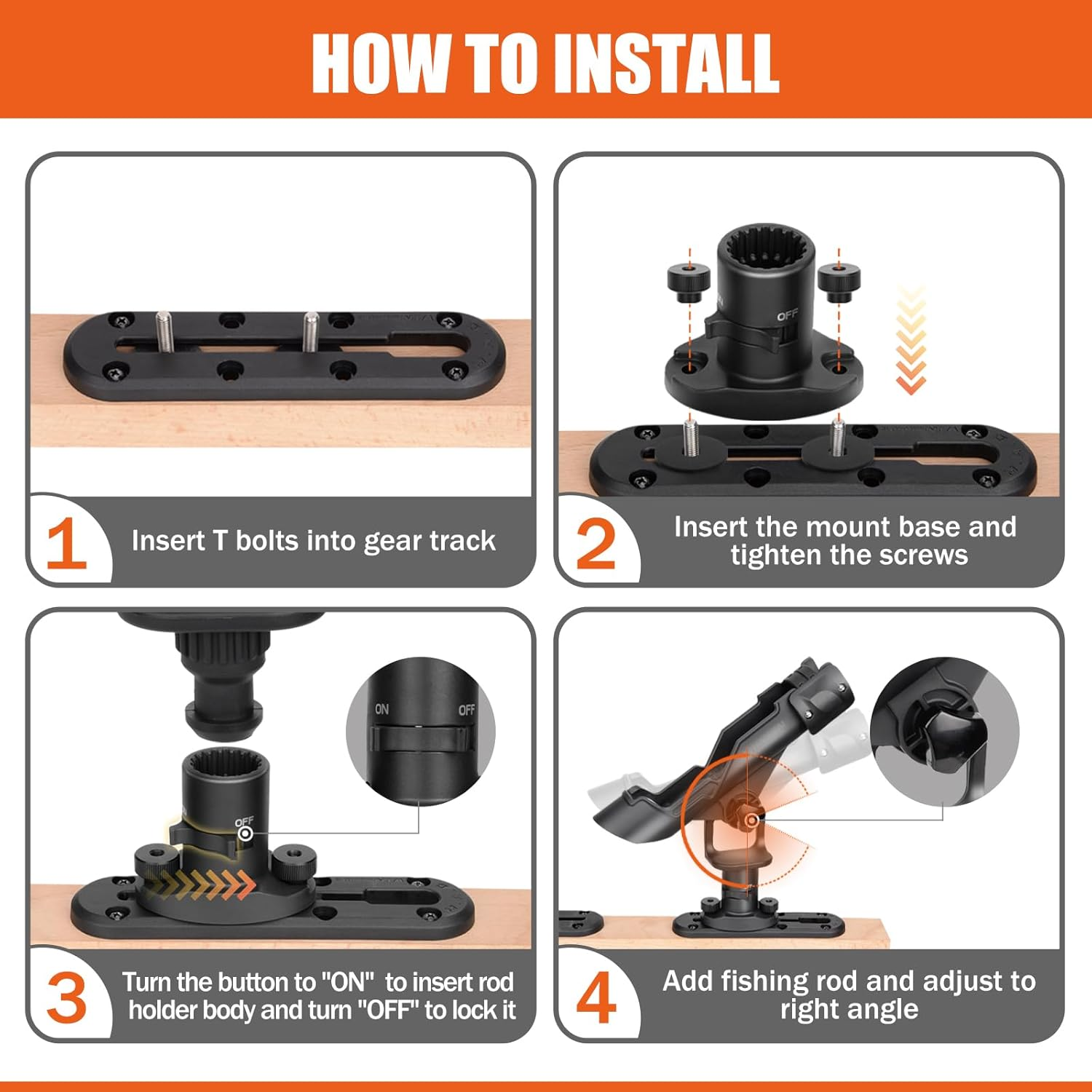 HOW TO INSTALL

1 Insert T bolts into gear track

OFF

2 Insert the mount base and tighten the screws

ON OFF

OFF

3 Turn the button to "ON" to insert rod holder body and turn "OFF" to lock it

4 Add fishing rod and adjust to right angle