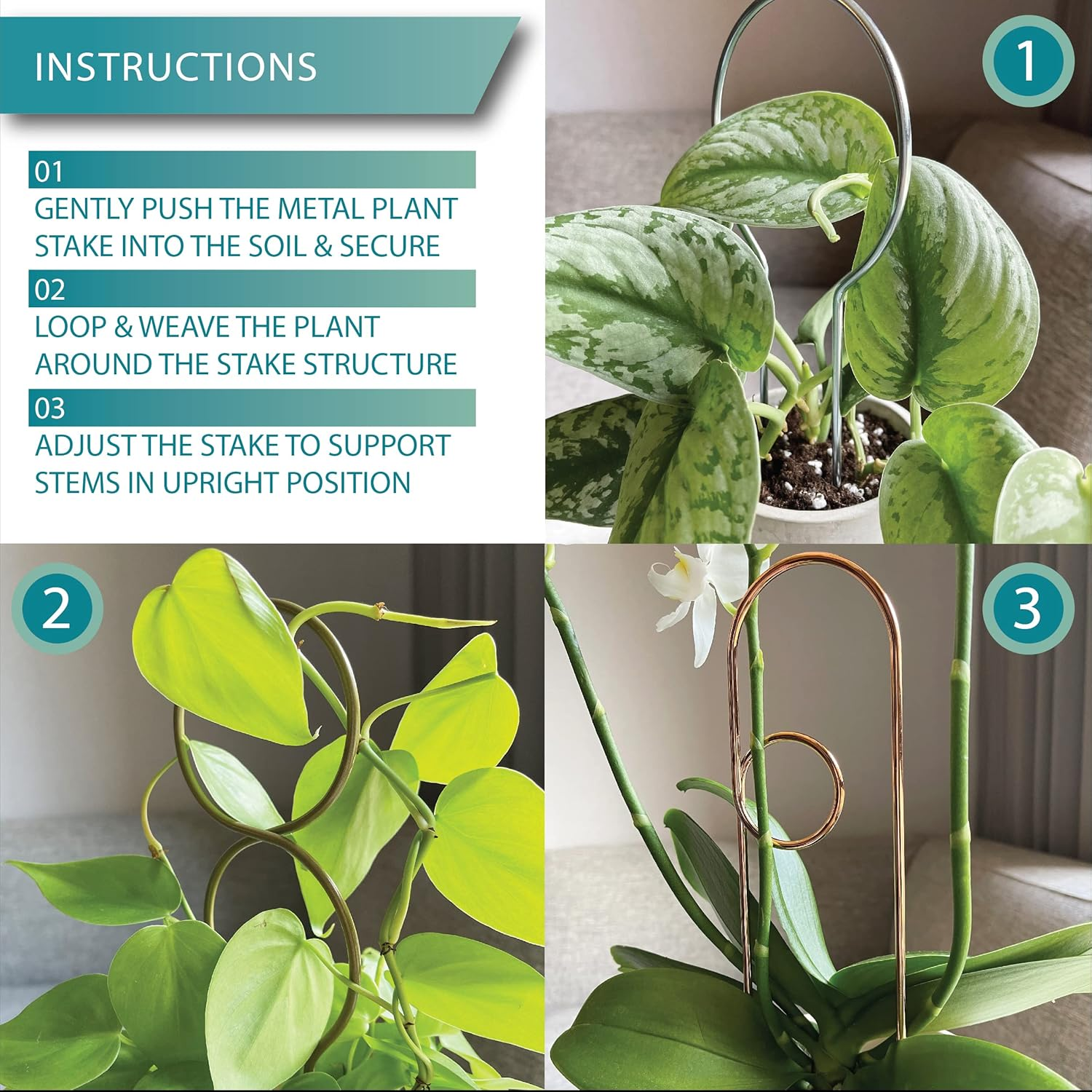 INSTRUCTIONS

01

GENTLY PUSH THE METAL PLANT STAKE INTO THE SOIL & SECURE

02

LOOP & WEAVE THE PLANT AROUND THE STAKE STRUCTURE

03

ADJUST THE STAKE TO SUPPORT STEMS IN UPRIGHT POSITION

1

2

3