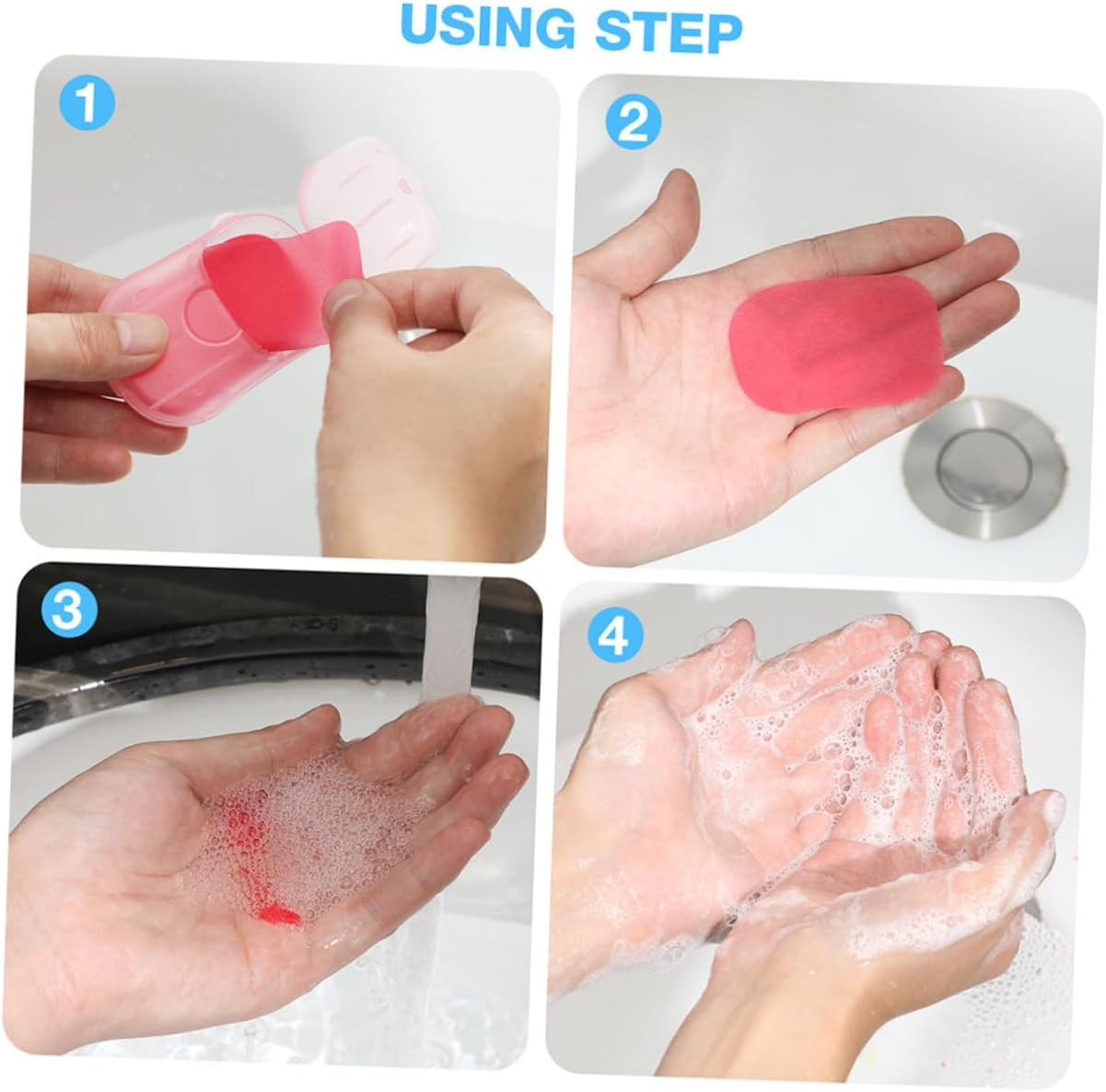 USING STEP

1

2

3

4