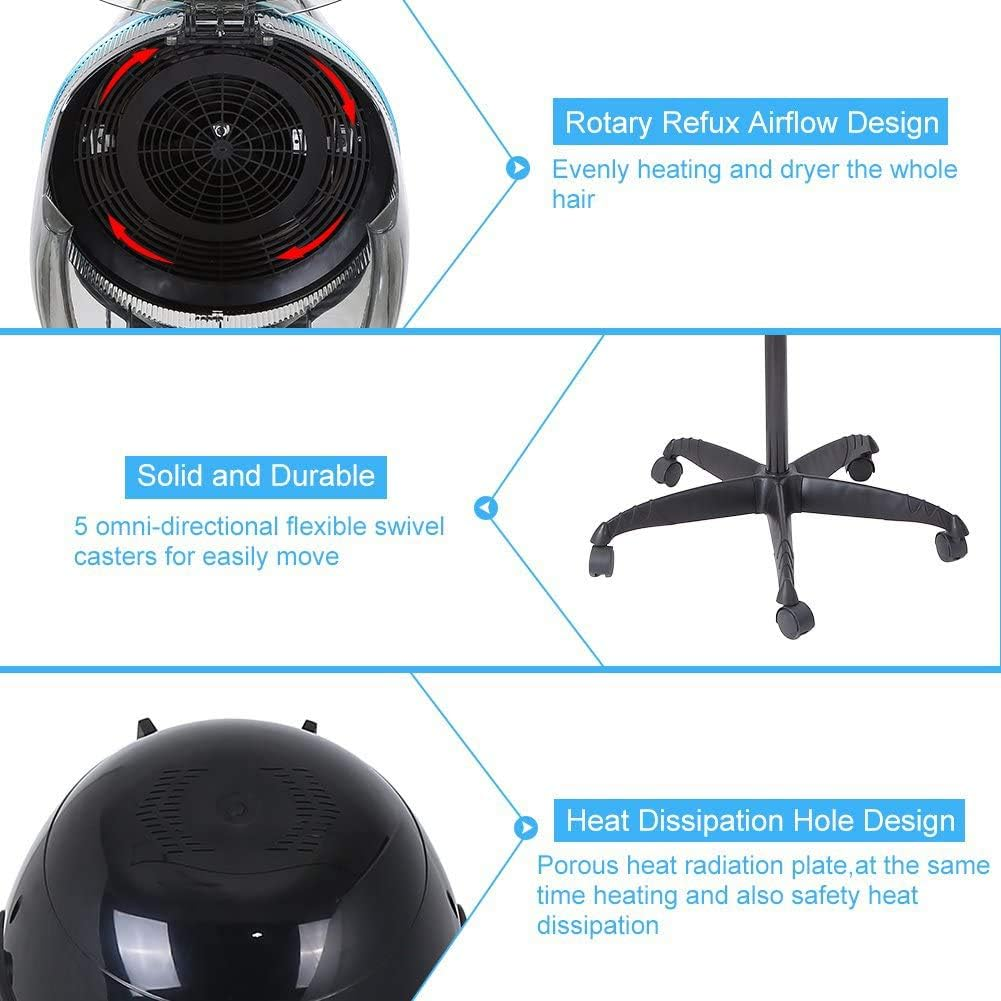 Rotary Refux Airflow Design

Evenly heating and dryer the whole hair

Solid and Durable

5 omni-directional flexible swivel casters for easily move

Heat Dissipation Hole Design

Porous heat radiation plate,at the same time heating and also safety heat dissipation