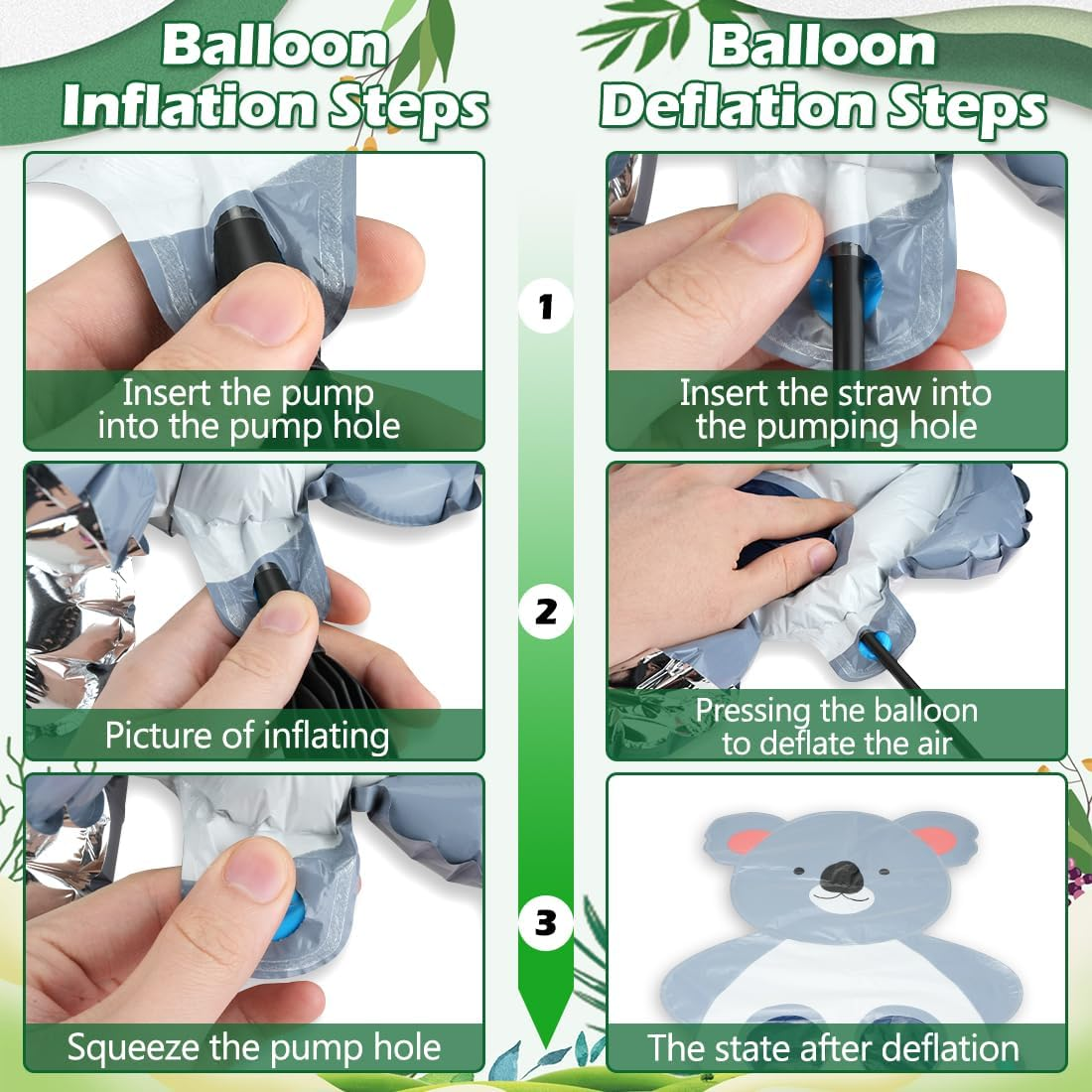 Balloon Inflation Steps

Insert the pump into the pump hole

Picture of inflating

Squeeze the pump hole

1

2

3

Balloon Deflation Steps

Insert the straw into the pumping hole

Pressing the balloon to deflate the air

The state after deflation