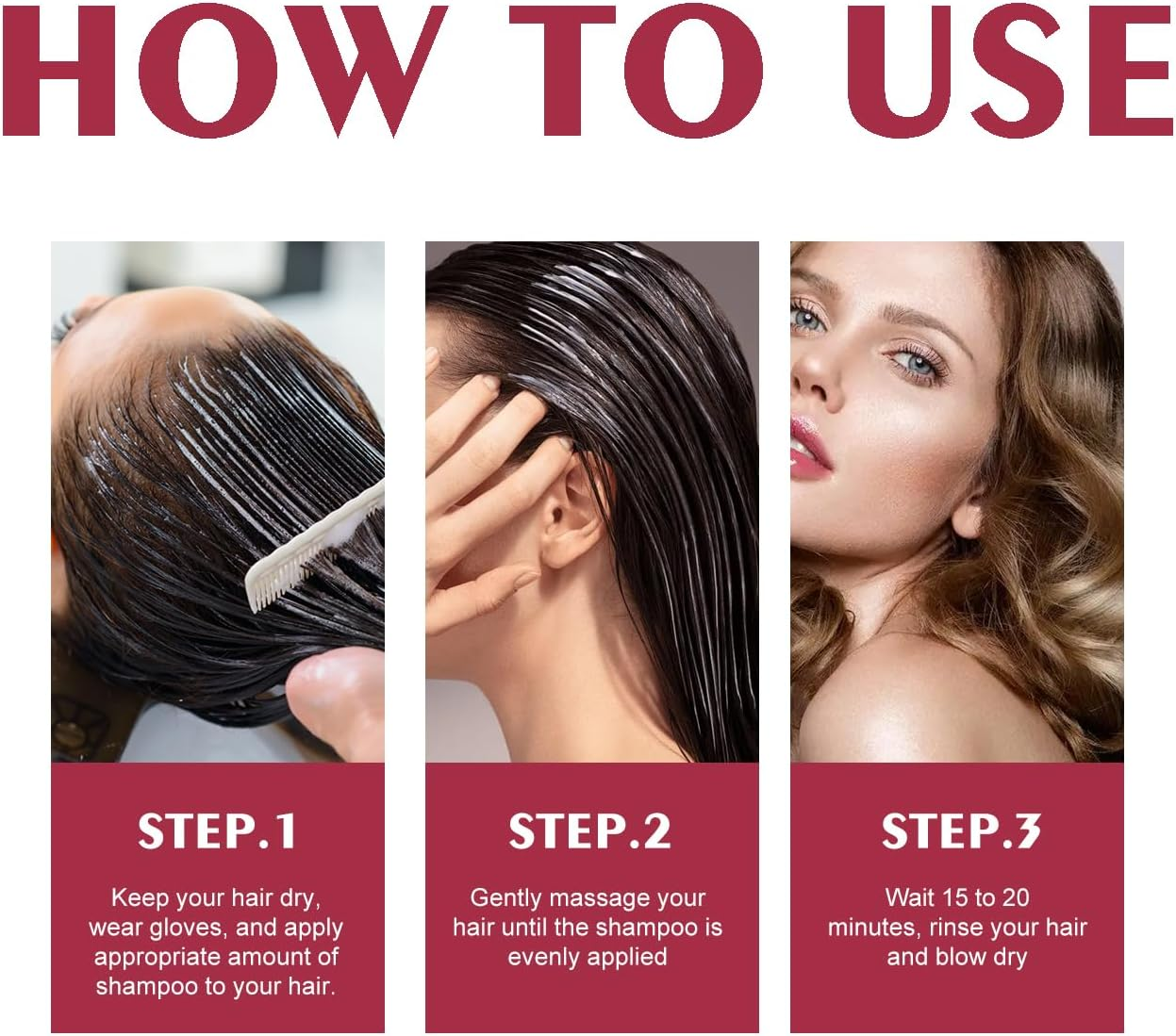 HOW TO USE

STEP.1

Keep your hair dry, wear gloves, and apply appropriate amount of shampoo to your hair.

STEP.2

Gently massage your hair until the shampoo is evenly applied

STEP.3

Wait 15 to 20 minutes, rinse your hair and blow dry