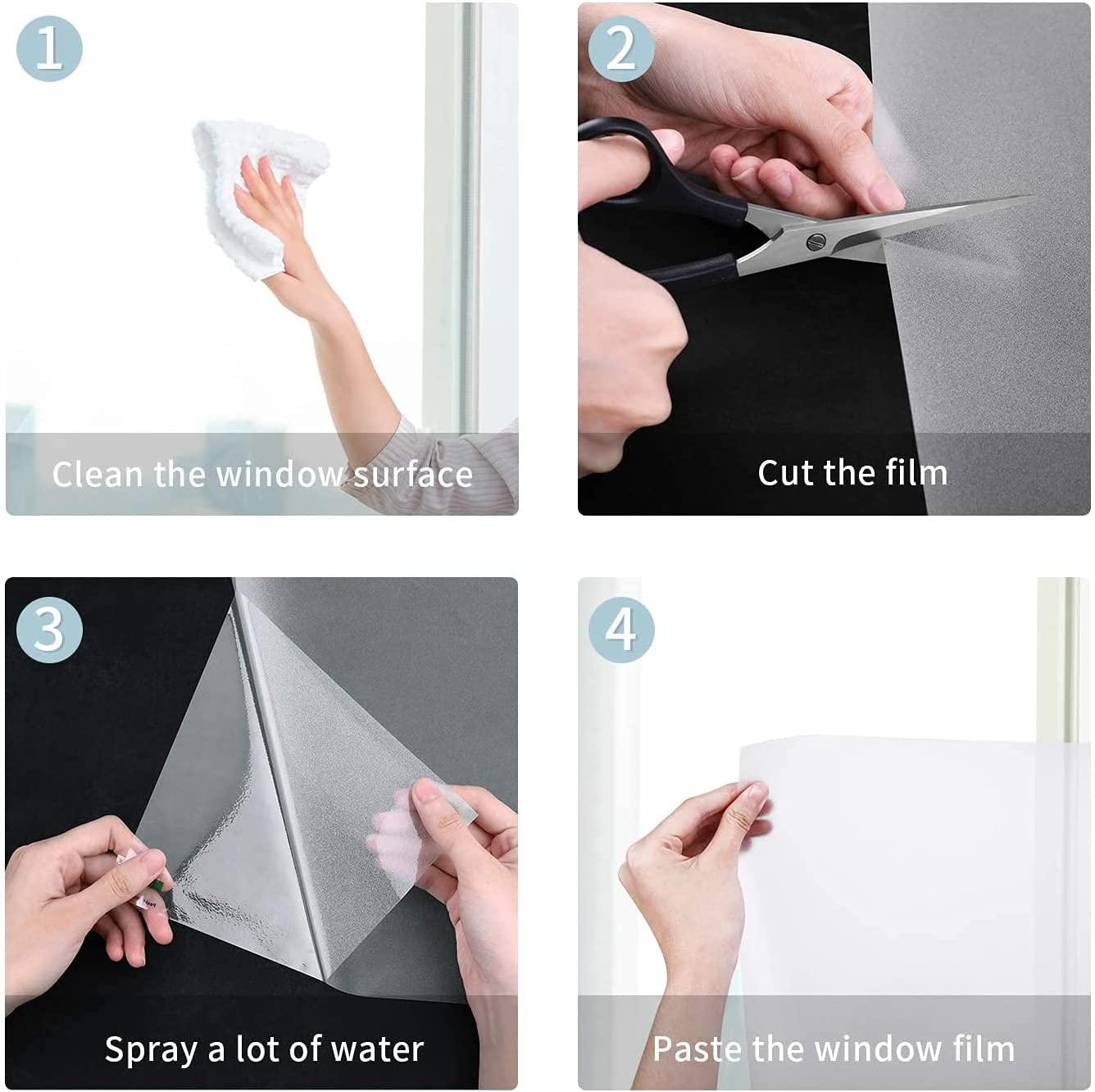 1

Clean the window surface

2

Cut the film

3

Spray a lot of water

4

Paste the window film