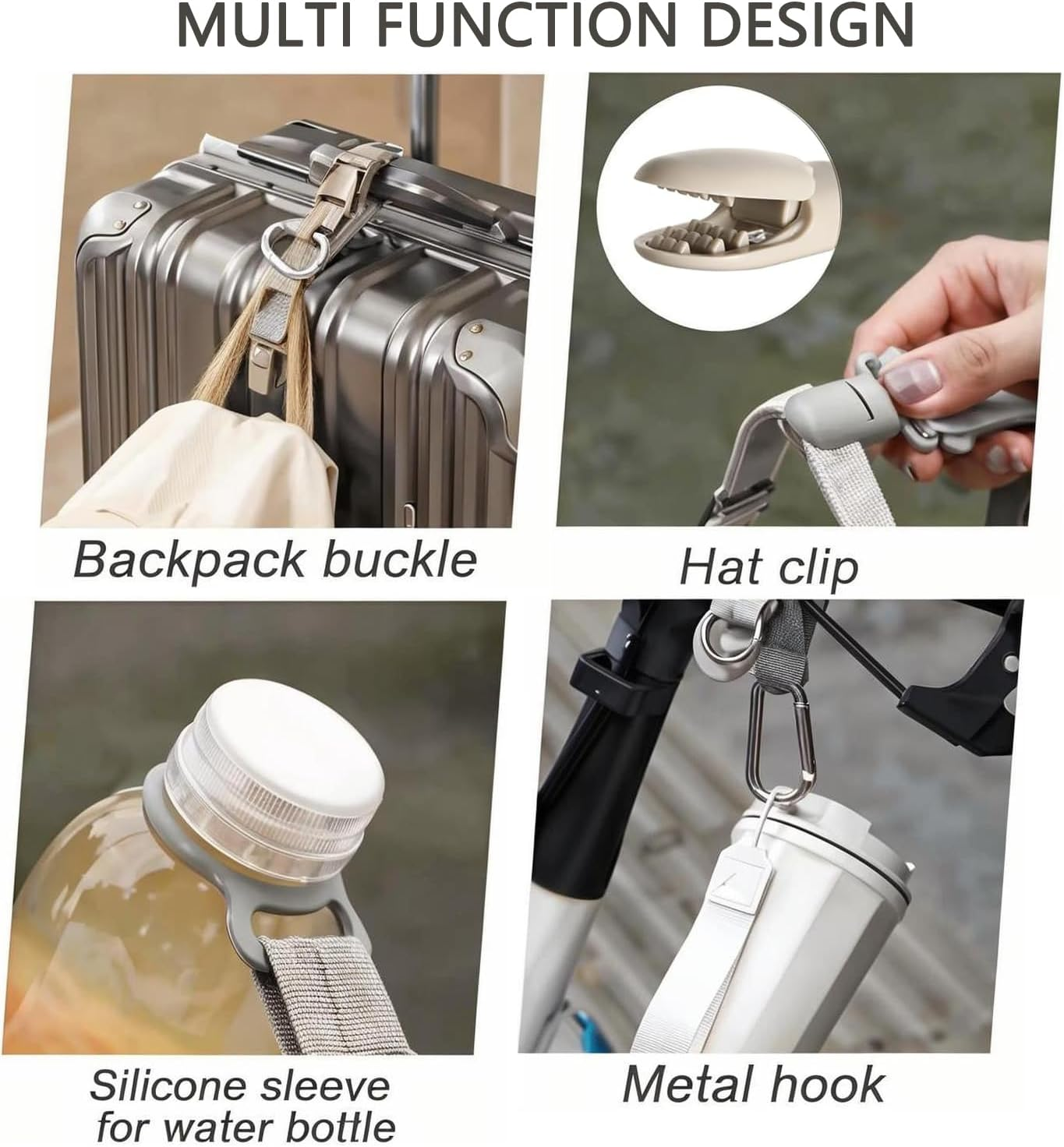 MULTI FUNCTION DESIGN

Backpack buckle

Hat clip

Silicone sleeve for water bottle

Metal hook