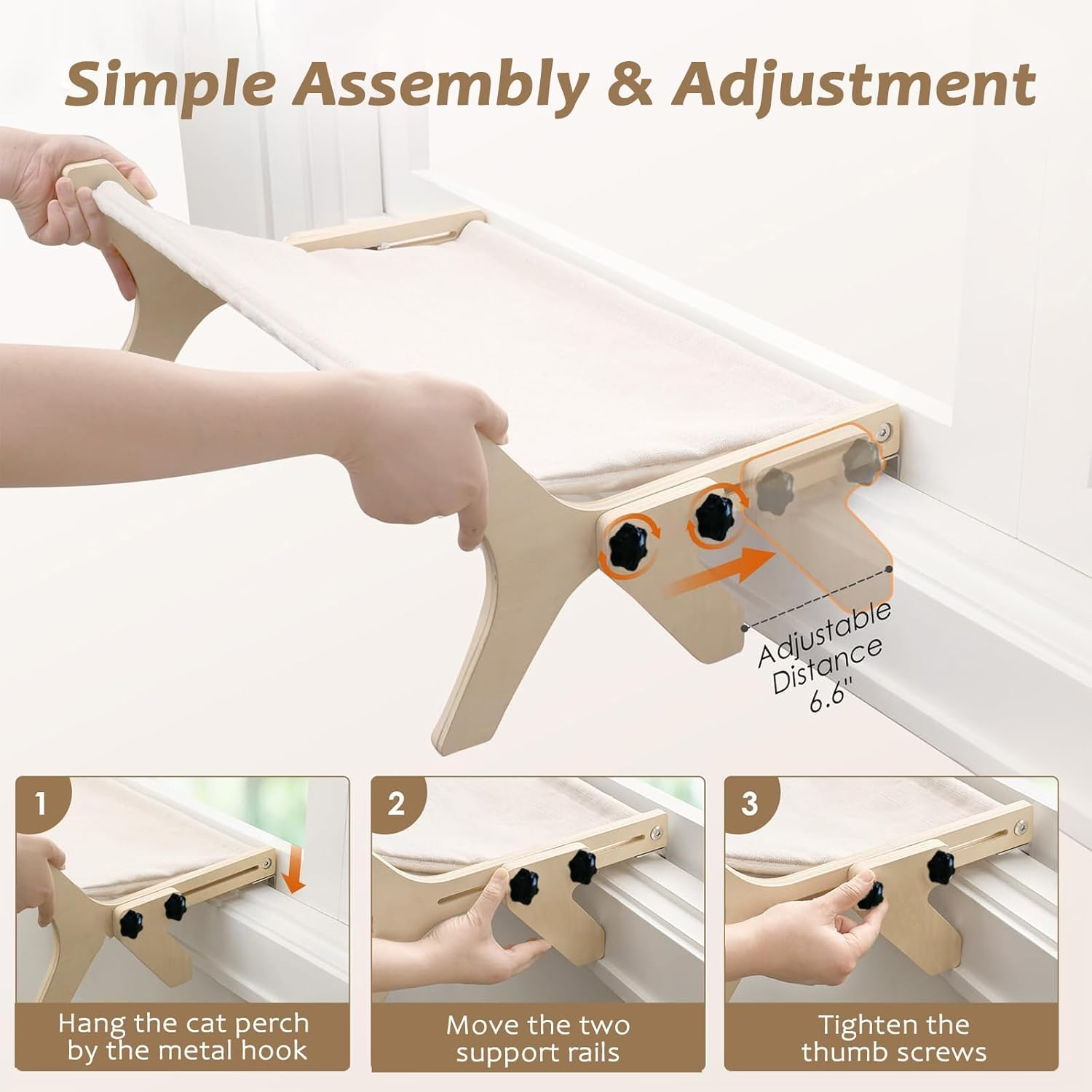 Simple Assembly & Adjustment

Adjustable Distance 6.6"

1

Hang the cat perch by the metal hook

2

Move the two support rails

3

Tighten the thumb screws