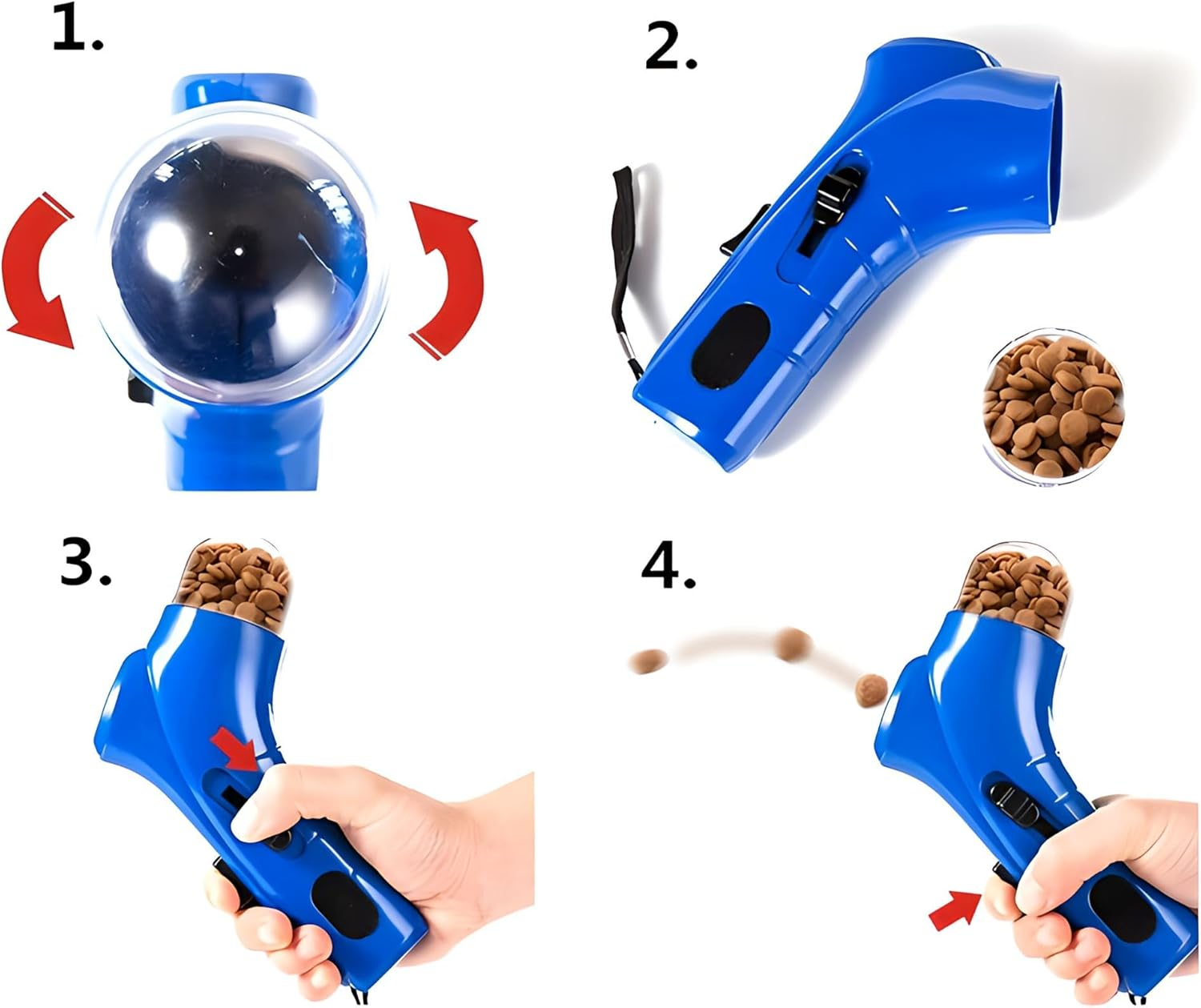 1.

2.

3.

4.