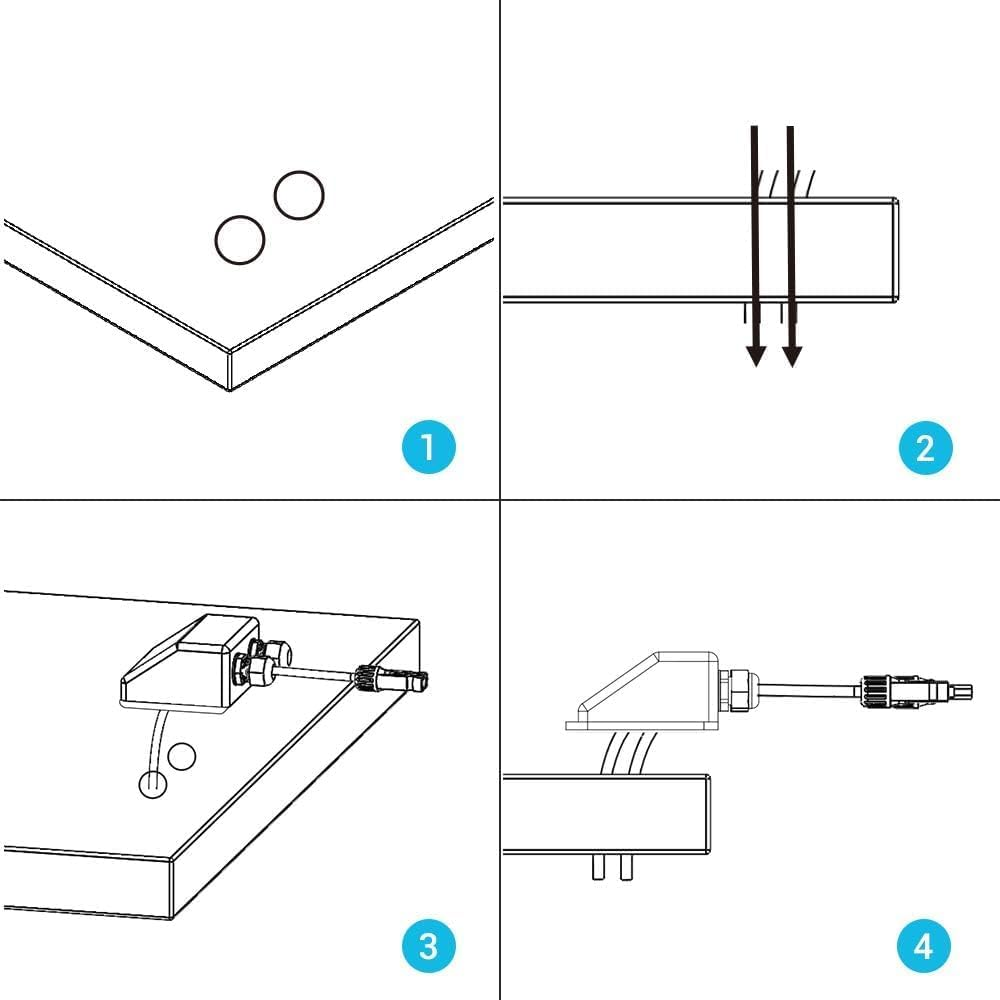 1
2
3
4