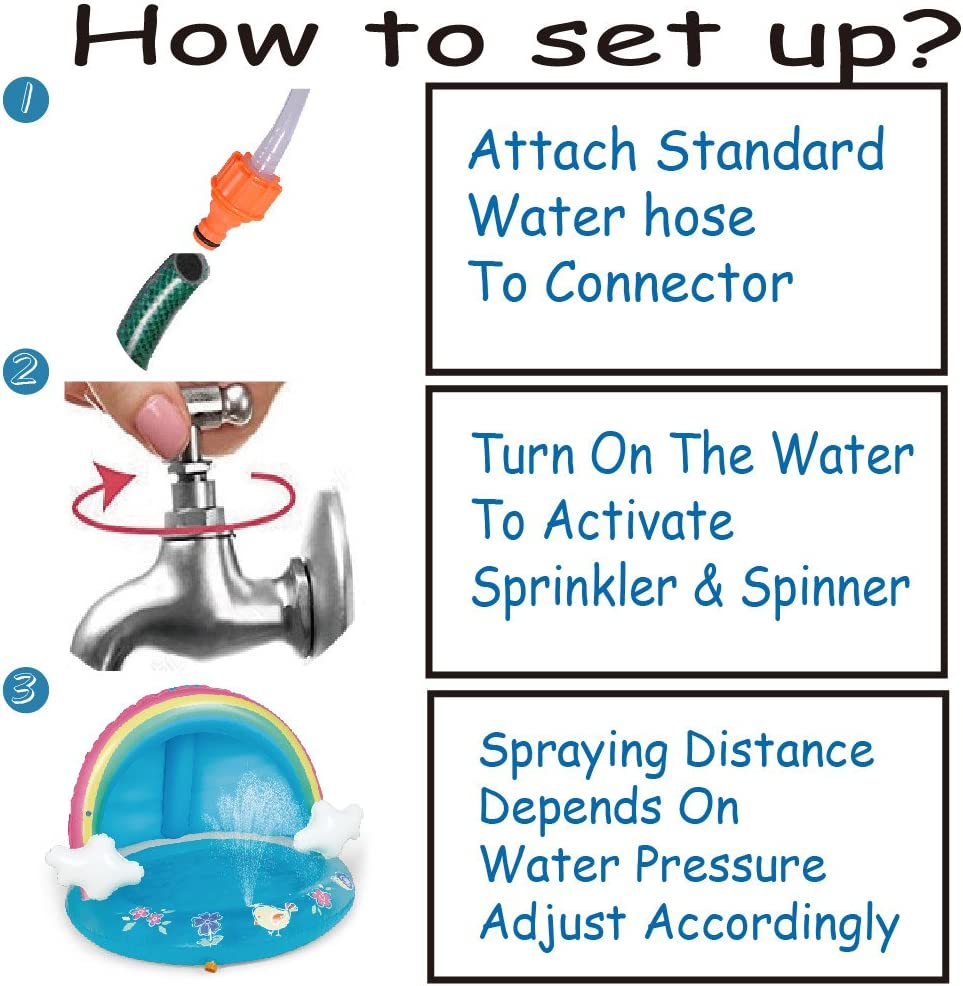 How to set up?

1

Attach Standard Water hose To Connector

2

Turn On The Water To Activate Sprinkler & Spinner

3

Spraying Distance Depends On Water Pressure Adjust Accordingly