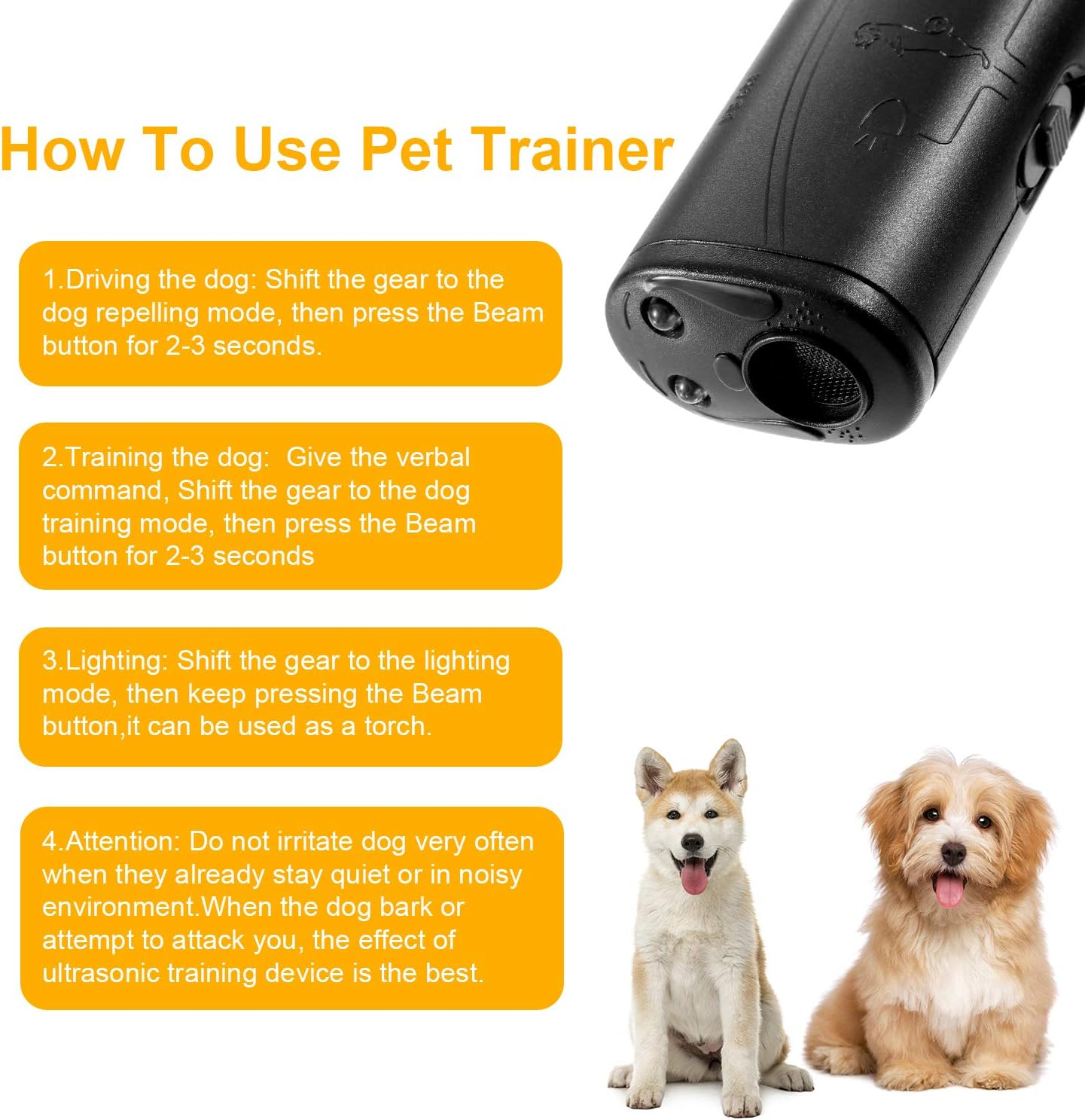 How To Use Pet Trainer

1.Driving the dog: Shift the gear to the dog repelling mode, then press the Beam button for 2-3 seconds.

2.Training the dog: Give the verbal command, Shift the gear to the dog training mode, then press the Beam button for 2-3 seconds

3.Lighting: Shift the gear to the lighting mode, then keep pressing the Beam button,it can be used as a torch.

4.Attention: Do not irritate dog very often when they already stay quiet or in noisy environment.When the dog bark or attempt to attack you, the effect of ultrasonic training device is the best.