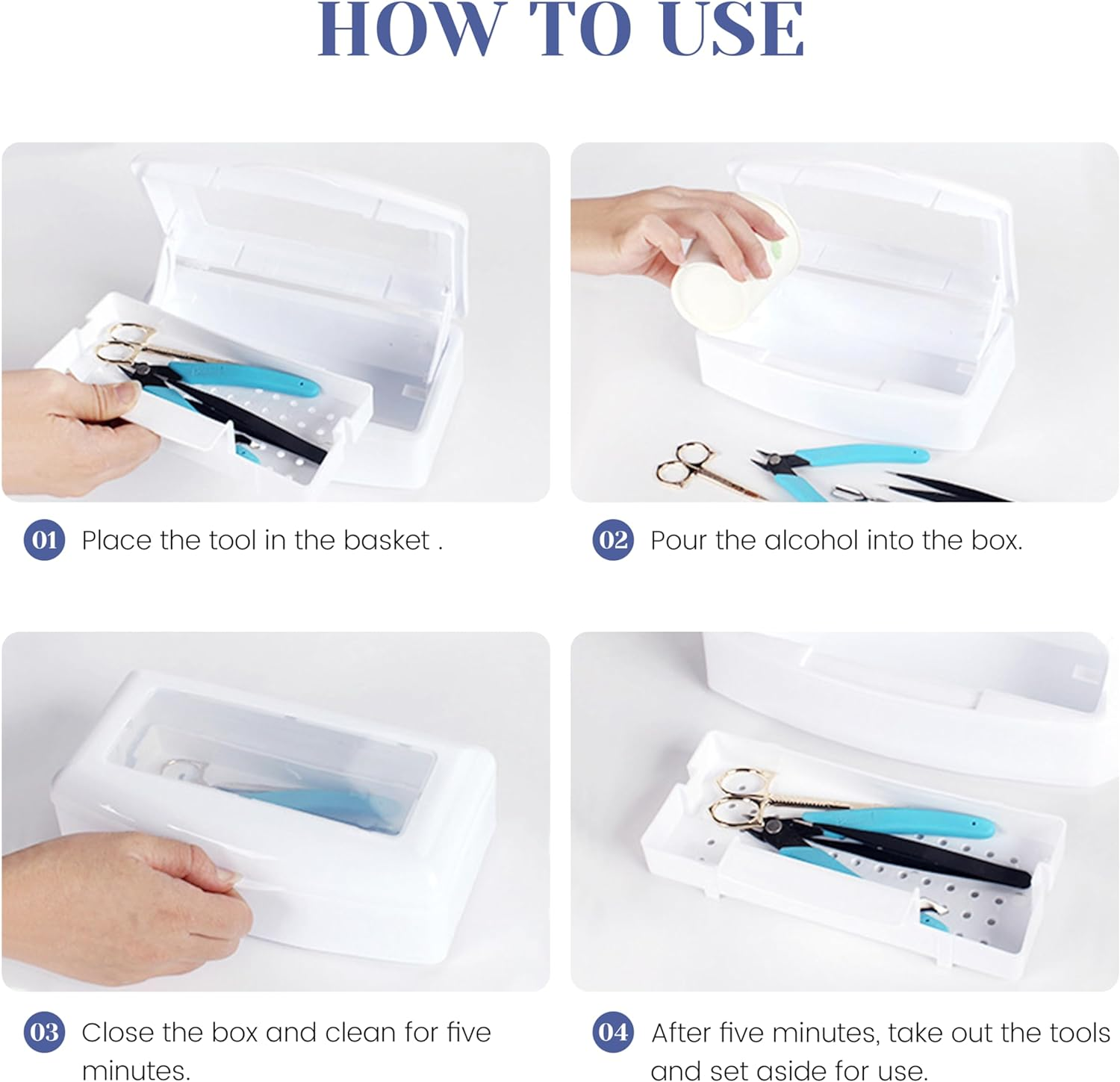 HOW TO USE

01 Place the tool in the basket .

02 Pour the alcohol into the box.

03 Close the box and clean for five minutes.

04 After five minutes, take out the tools and set aside for use.