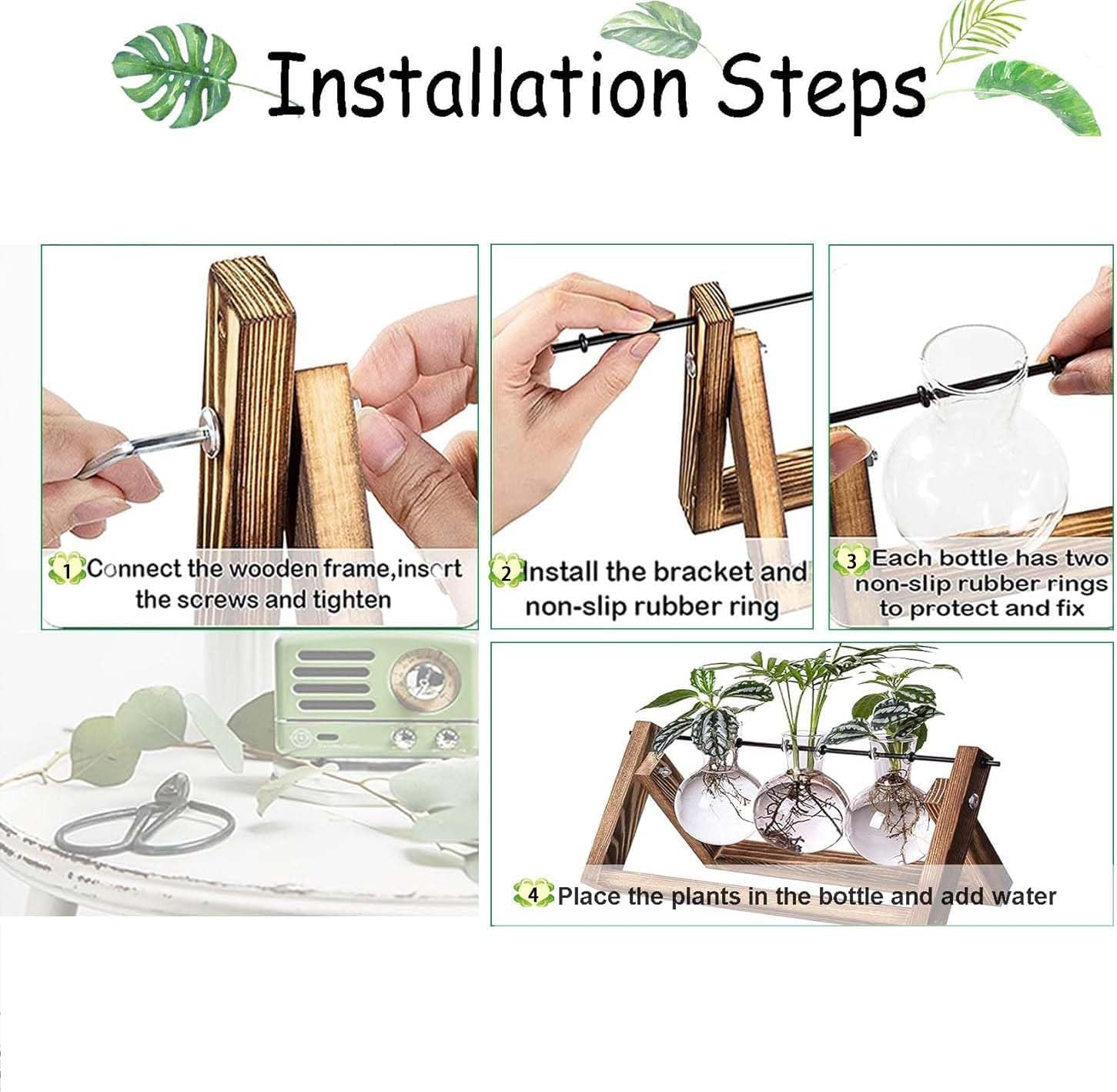 Installation Steps

1 Connect the wooden frame,insert the screws and tighten

2 Install the bracket and non-slip rubber ring

3 Each bottle has two non-slip rubber rings to protect and fix

4 Place the plants in the bottle and add water