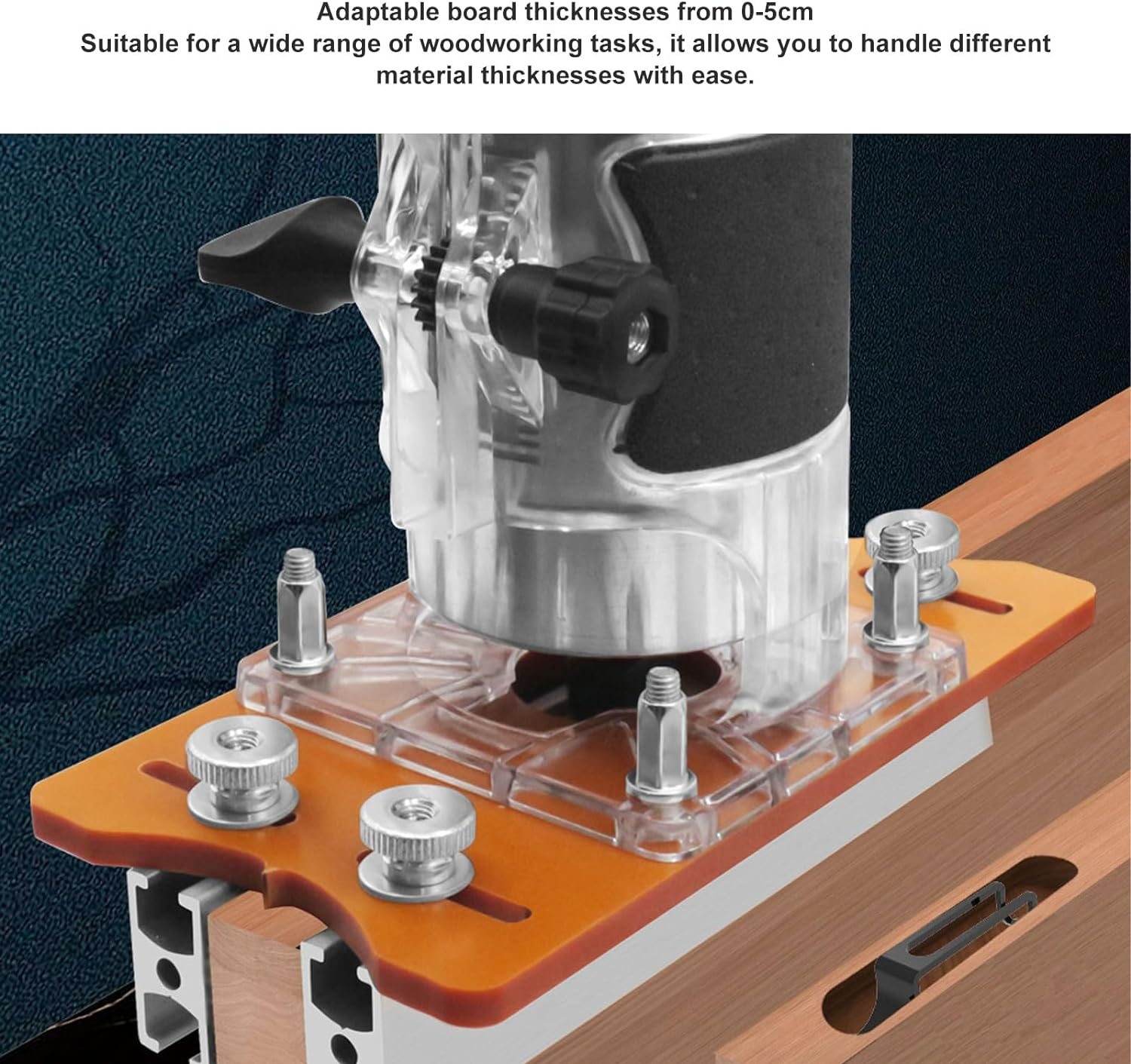 Adaptable board thicknesses from 0-5cm
Suitable for a wide range of woodworking tasks, it allows you to handle different material thicknesses with ease.