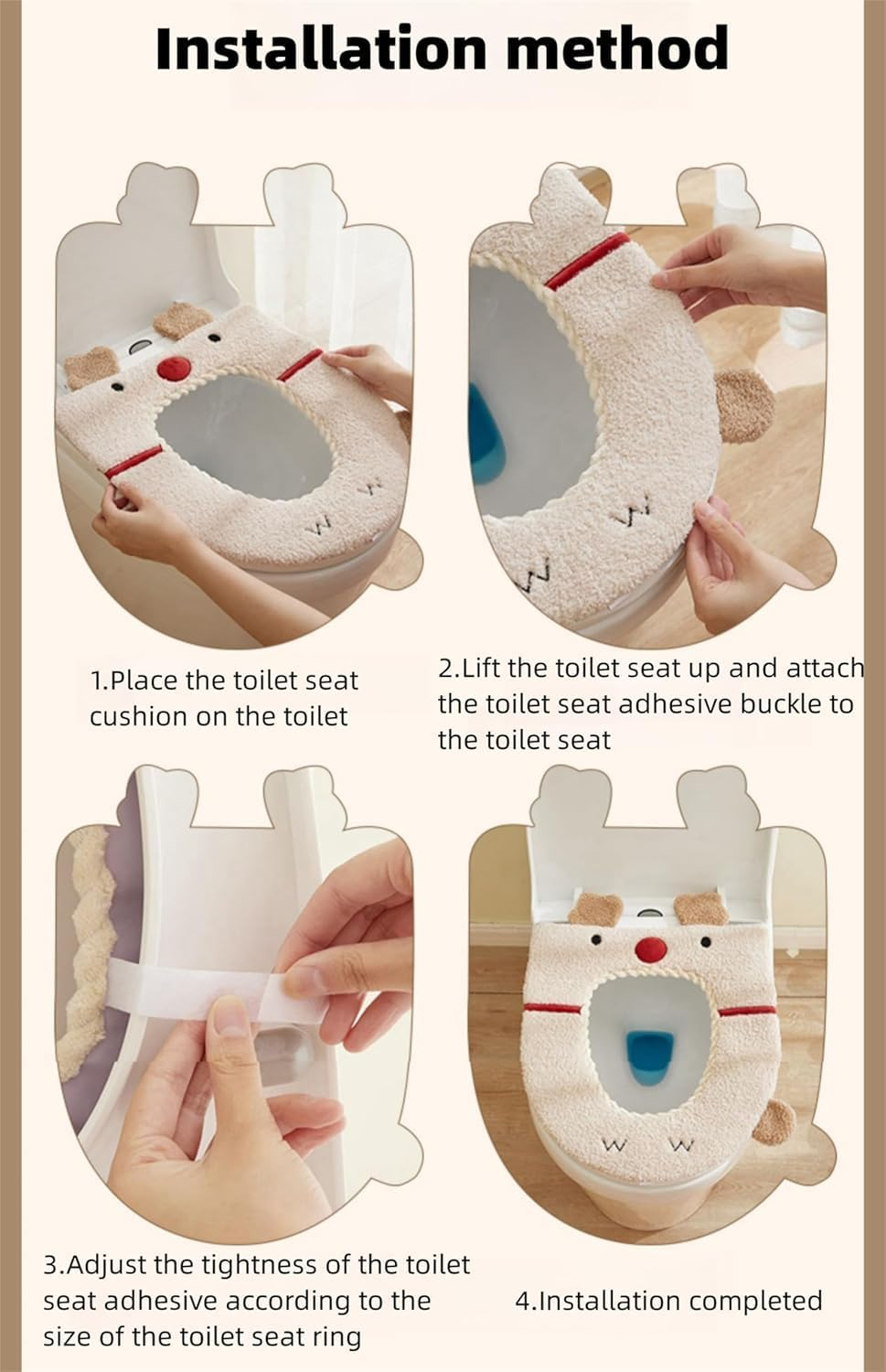 Installation method

1.Place the toilet seat cushion on the toilet

2.Lift the toilet seat up and attach the toilet seat adhesive buckle to the toilet seat

3.Adjust the tightness of the toilet seat adhesive according to the size of the toilet seat ring

4.Installation completed