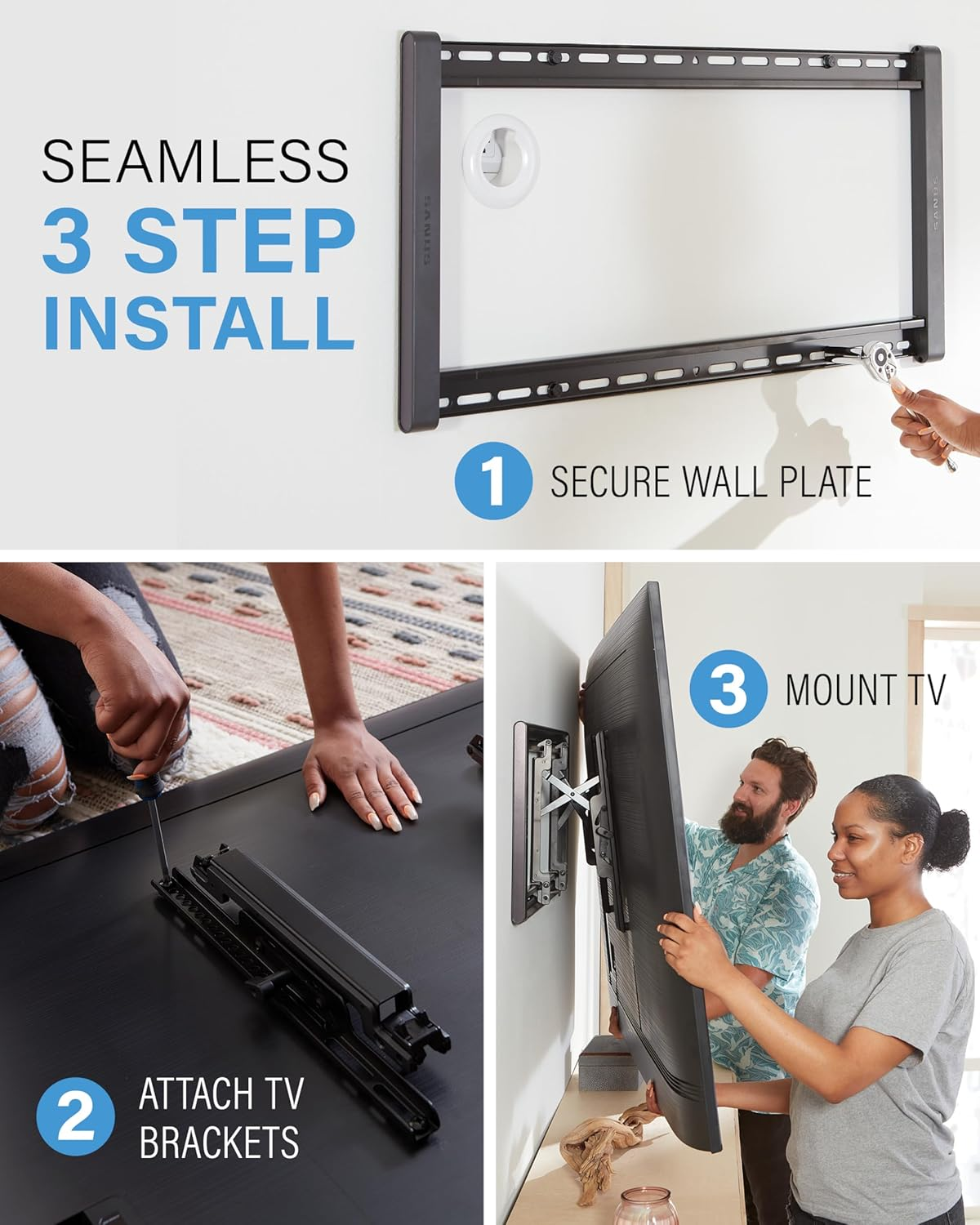 SEAMLESS
3 STEP
INSTALL

SANUS

SANUS

1 SECURE WALL PLATE

2 ATTACH TV BRACKETS

3 MOUNT TV