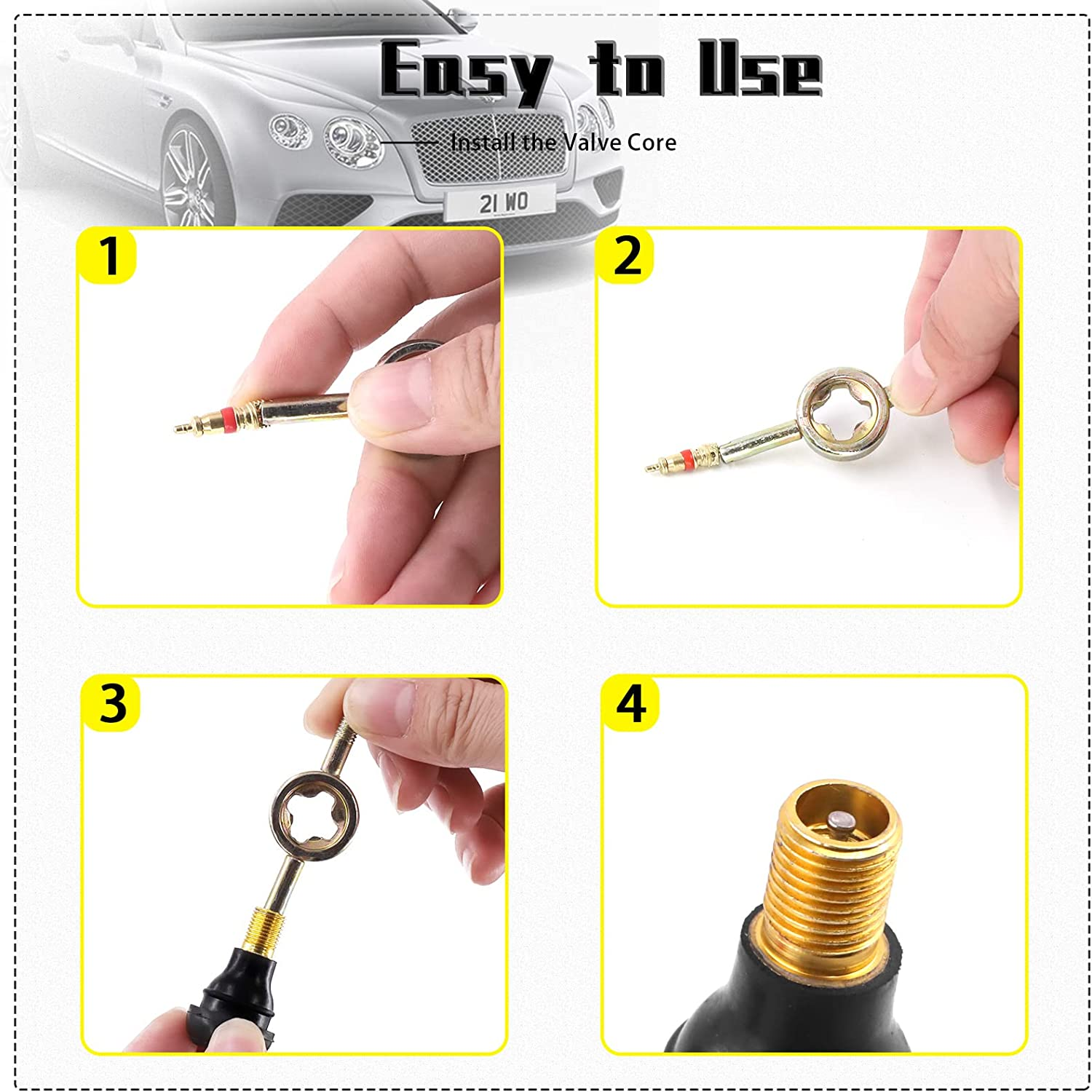 Easy to Use

Install the Valve Core

21 WO

1

2

3

4