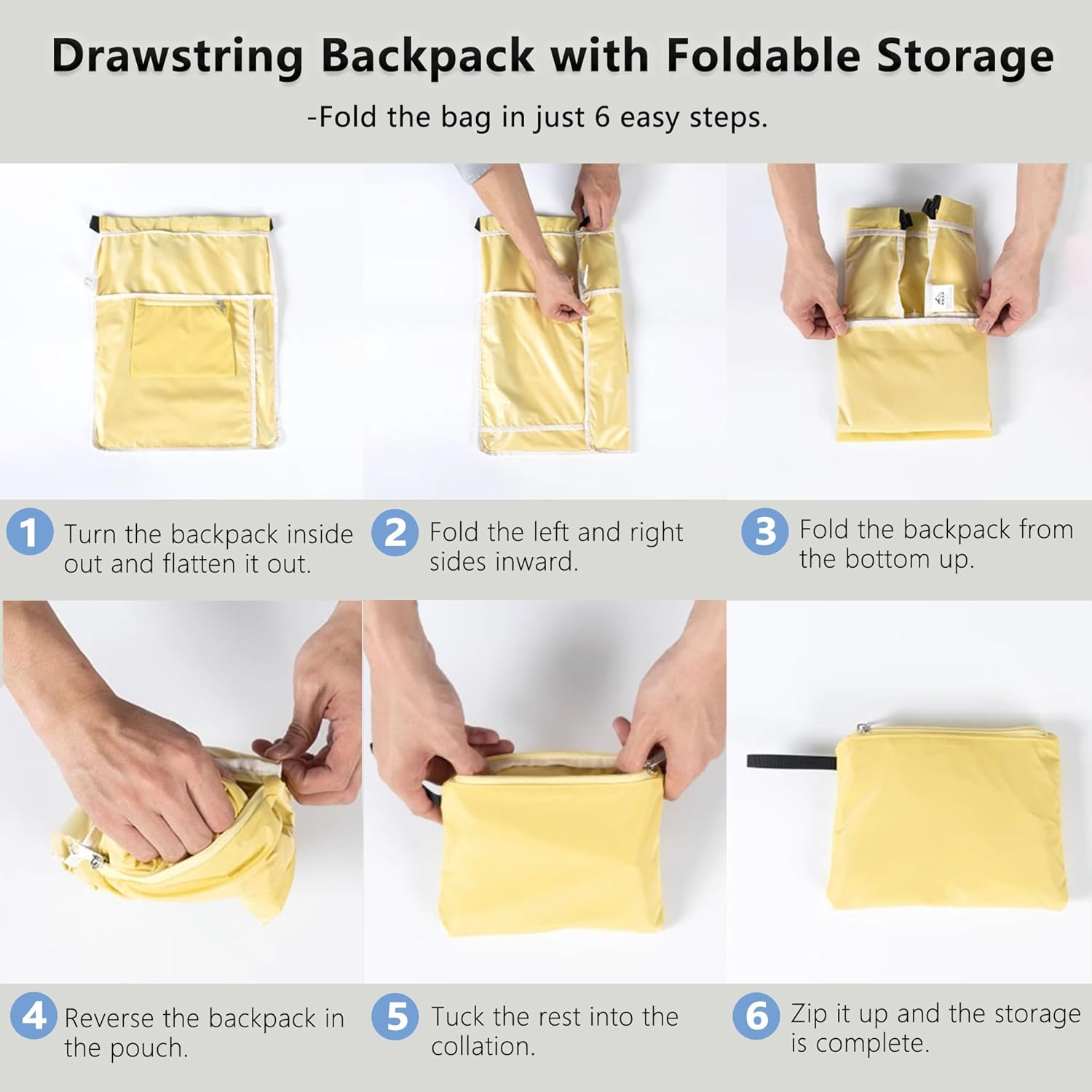 Drawstring Backpack with Foldable Storage

-Fold the bag in just 6 easy steps.

1 Turn the backpack inside out and flatten it out.

2 Fold the left and right sides inward.

3 Fold the backpack from the bottom up.

4 Reverse the backpack in the pouch.

5 Tuck the rest into the collation.

6 Zip it up and the storage is complete.