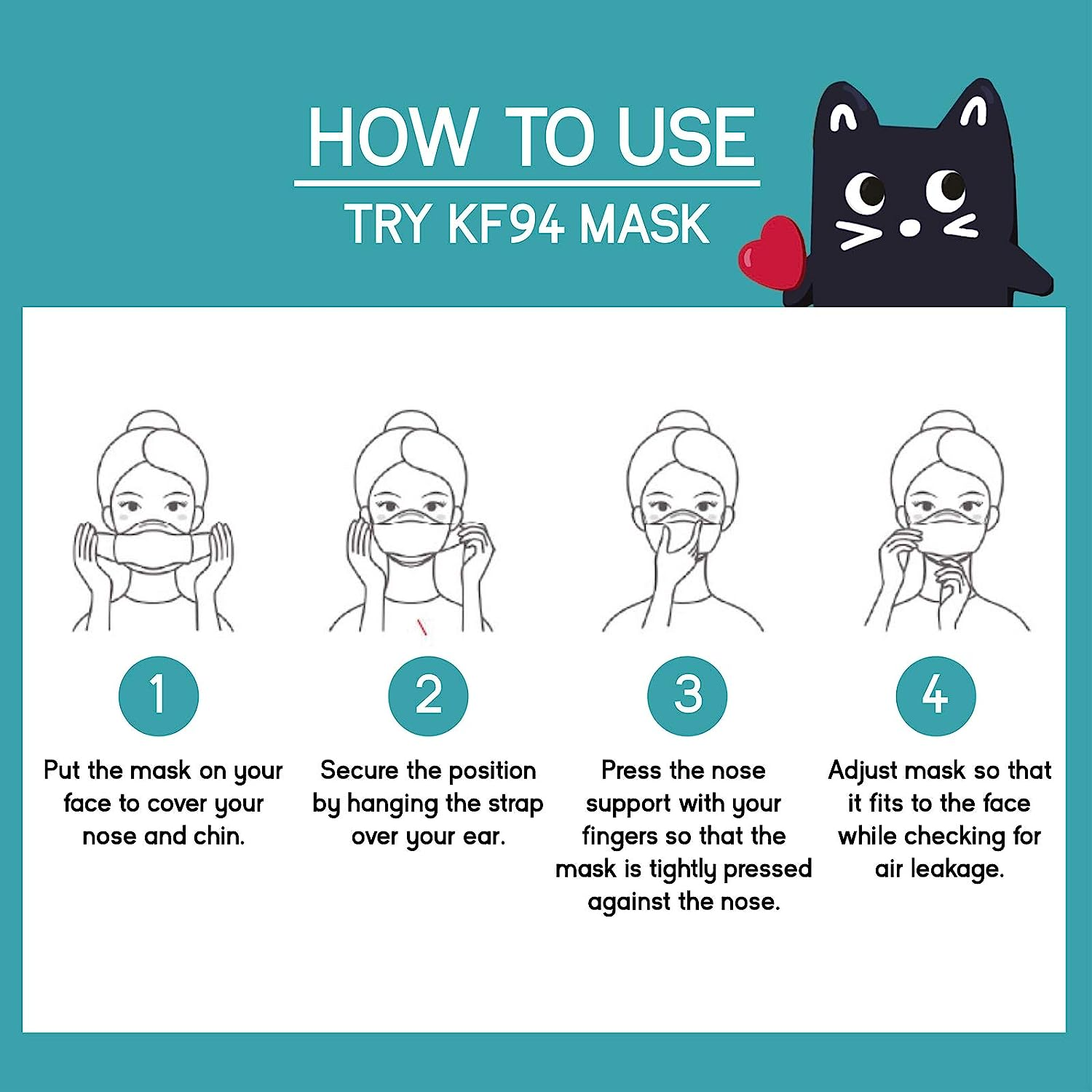 HOW TO USE

TRY KF94 MASK

1

Put the mask on your face to cover your nose and chin.

2

Secure the position by hanging the strap over your ear.

3

Press the nose support with your fingers so that the mask is tightly pressed against the nose.

4

Adjust mask so that it fits to the face while checking for air leakage.